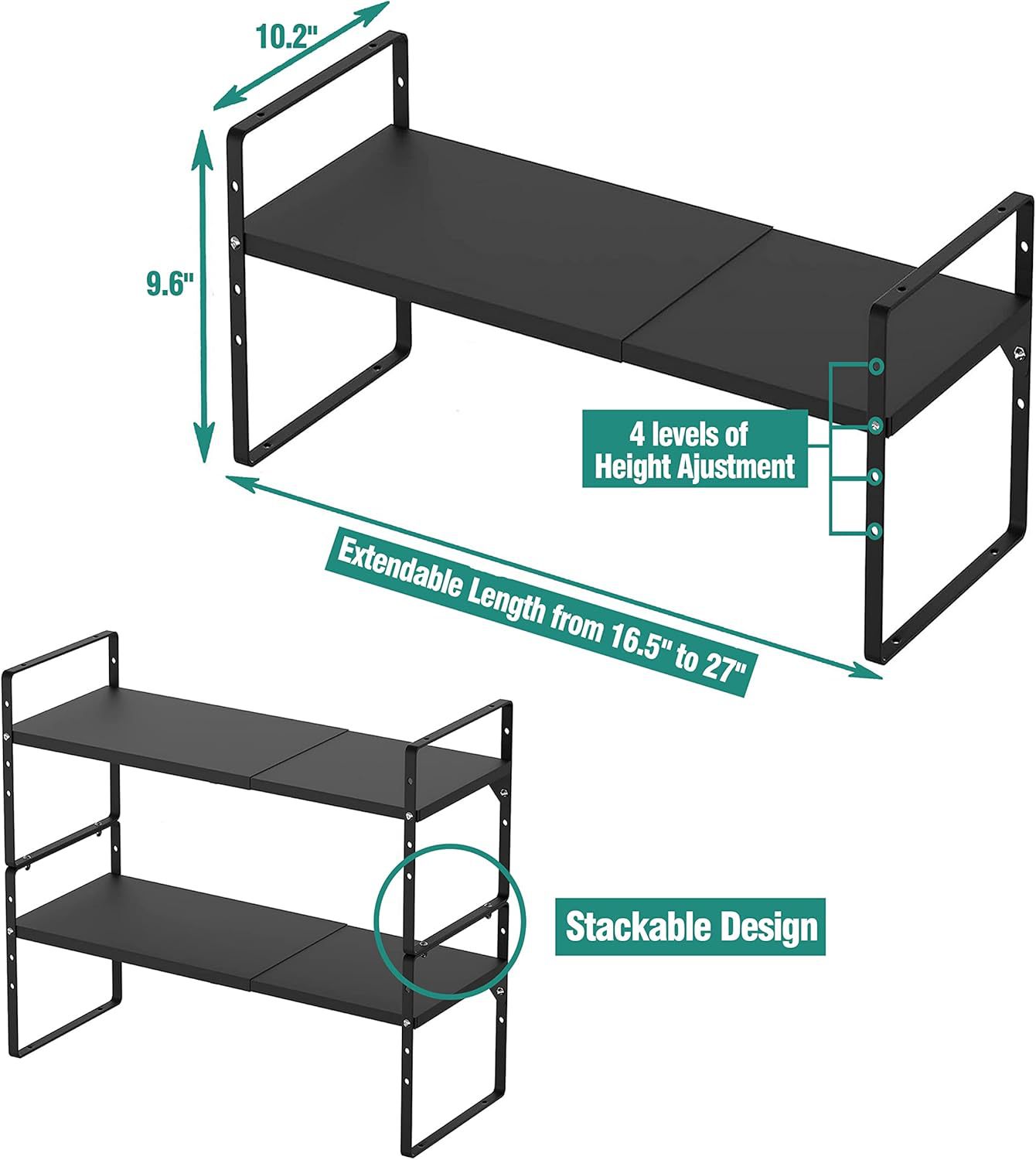 10.2"

9.6"

4 levels of Height Ajustment

Extendable Length from 16.5" to 27"

Stackable Design