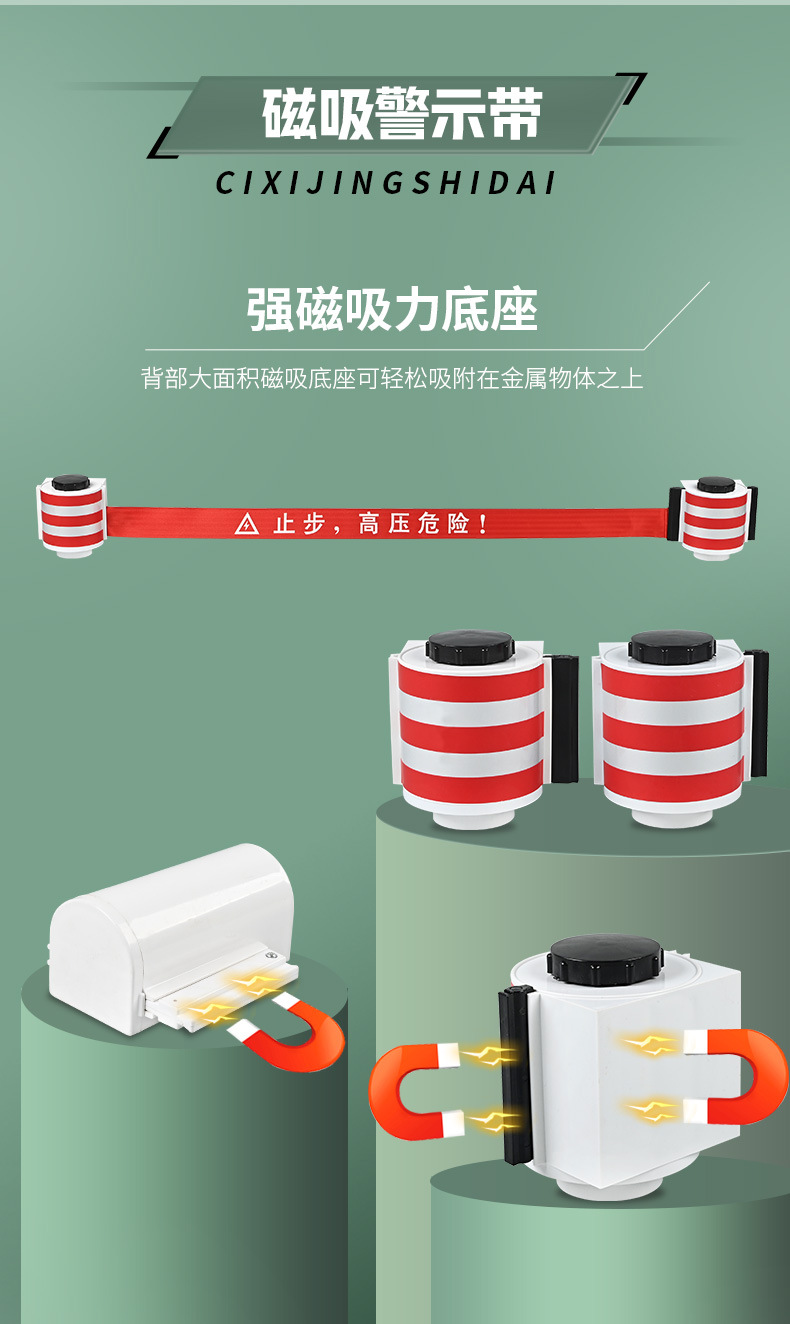 磁吸警示带

CIXIJINGSHIDAI

强磁吸力底座

背部大面积磁吸底座可轻松吸附在金属物体之上

止步，高压危险！