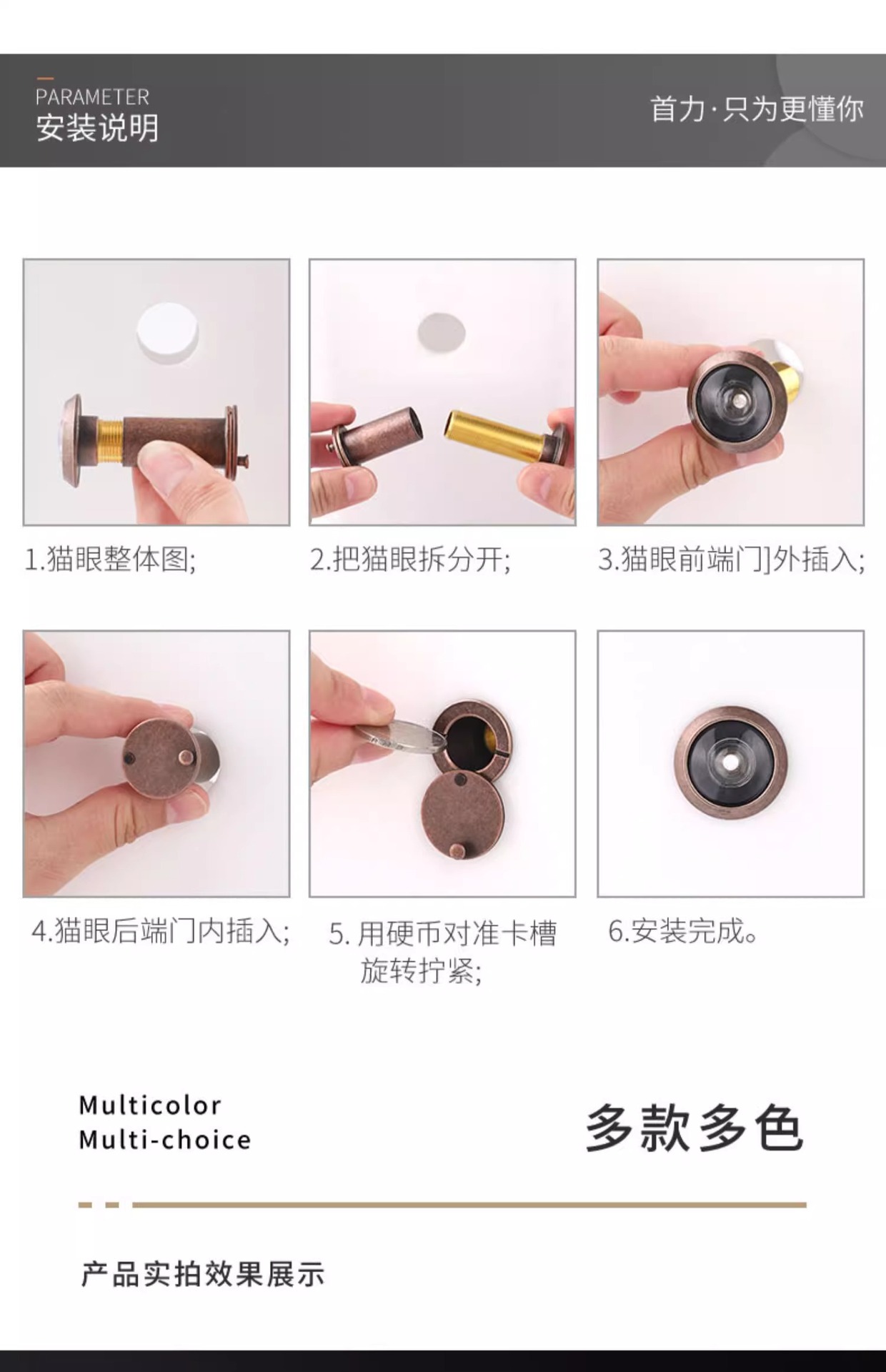 PARAMETER
安装说明

首力·只为更懂你

1.猫眼整体图;

2.把猫眼拆分开;

3.猫眼前端门外插入;

4.猫眼后端门内插入;

5. 用硬币对准卡槽旋转拧紧;

6.安装完成。

Multicolor
Multi-choice

多款多色

产品实拍效果展示