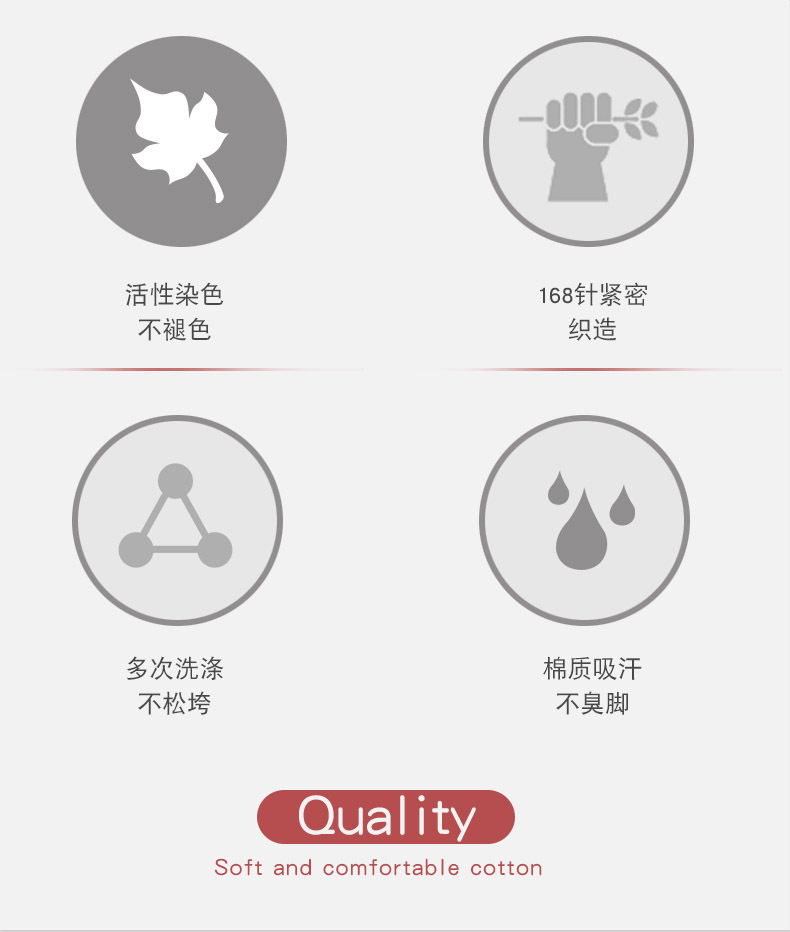 活性染色
不褪色

168针紧密
织造

多次洗涤
不松垮

棉质吸汗
不臭脚

Quality
Soft and comfortable cotton