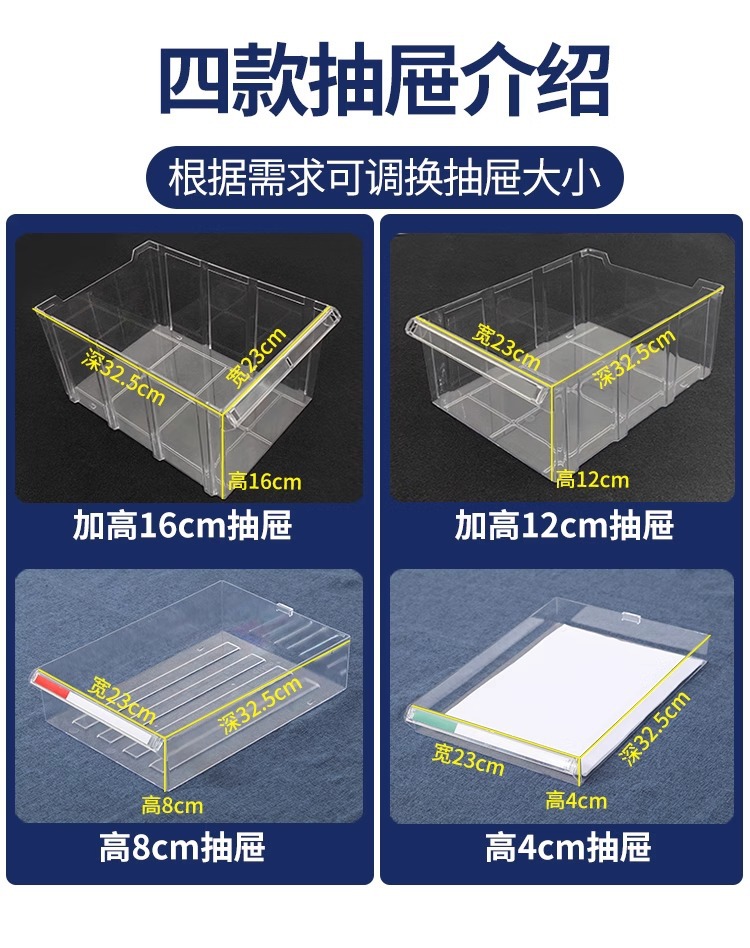 四款抽屉介绍

根据需求可调换抽屉大小

深32.5cm
宽23cm
高16cm
加高16cm抽屉

宽23cm
深32.5cm
高12cm
加高12cm抽屉

宽23cm
深32.5cm
高8cm
高8cm抽屉

宽23cm
深32.5cm
高4cm
高4cm抽屉