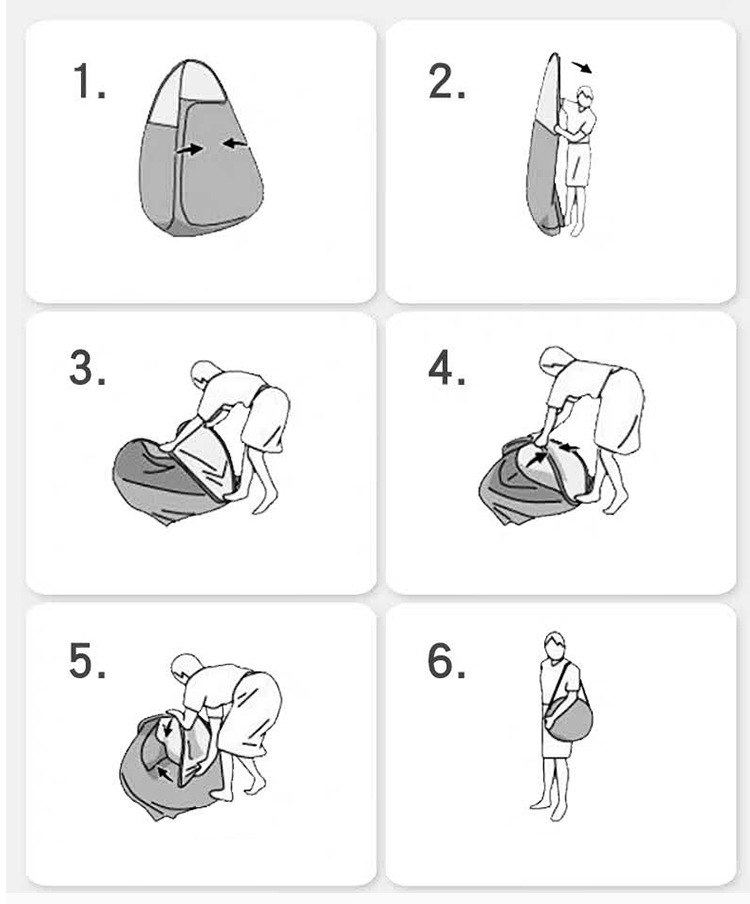 1.

2.

3.

4.

5.

6.