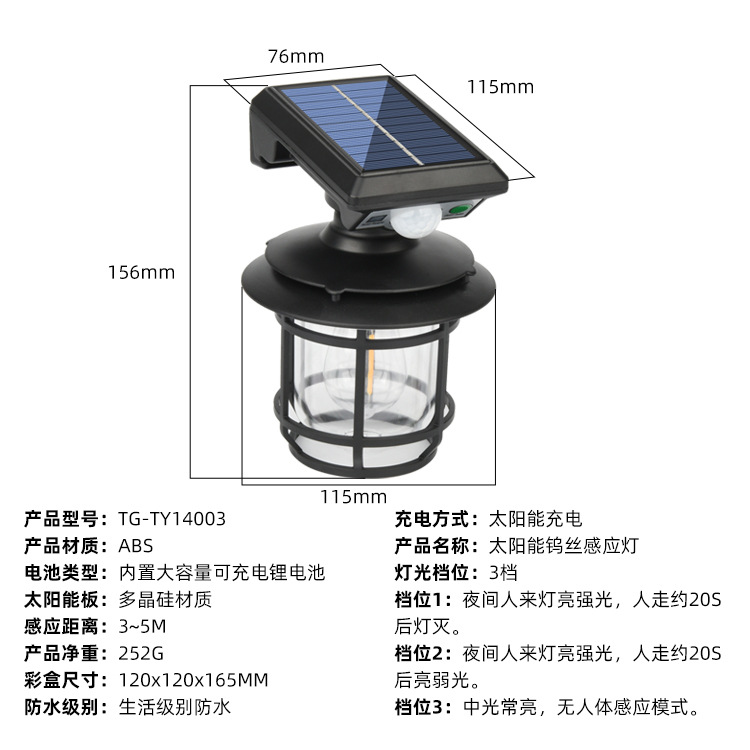 76mm

115mm

156mm

115mm

产品型号：TG-TY14003
产品材质：ABS
电池类型：内置大容量可充电锂电池
太阳能板：多晶硅材质
感应距离：3~5M
产品净重：252G
彩盒尺寸：120x120x165MM
防水级别：生活级别防水

充电方式：太阳能充电
产品名称：太阳能钨丝感应灯
灯光档位：3档
档位1：夜间人来灯亮强光，人走约20S后灯灭。
档位2：夜间人来灯亮强光，人走约20S后亮弱光。
档位3：中光常亮，无人体感应模式。