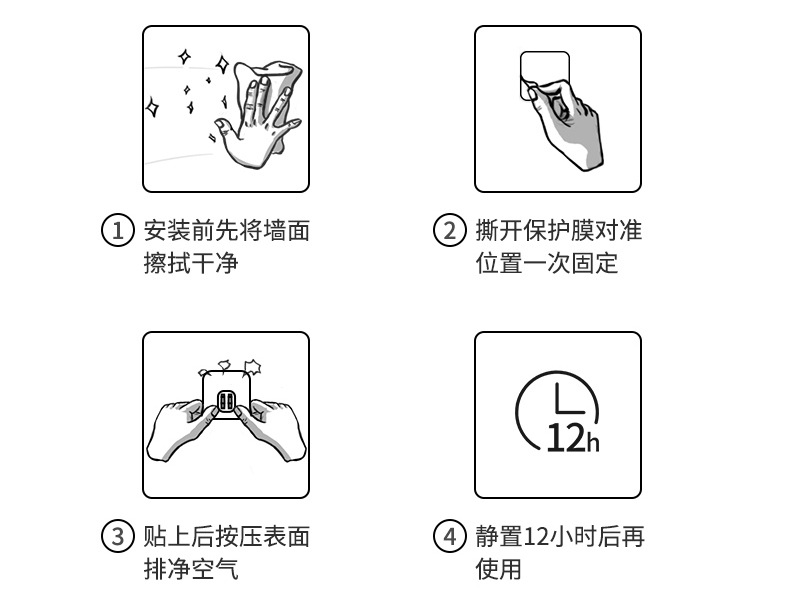 ① 安装前先将墙面擦拭干净

② 撕开保护膜对准位置一次固定

③ 贴上后按压表面排净空气

12h

④ 静置12小时后再使用