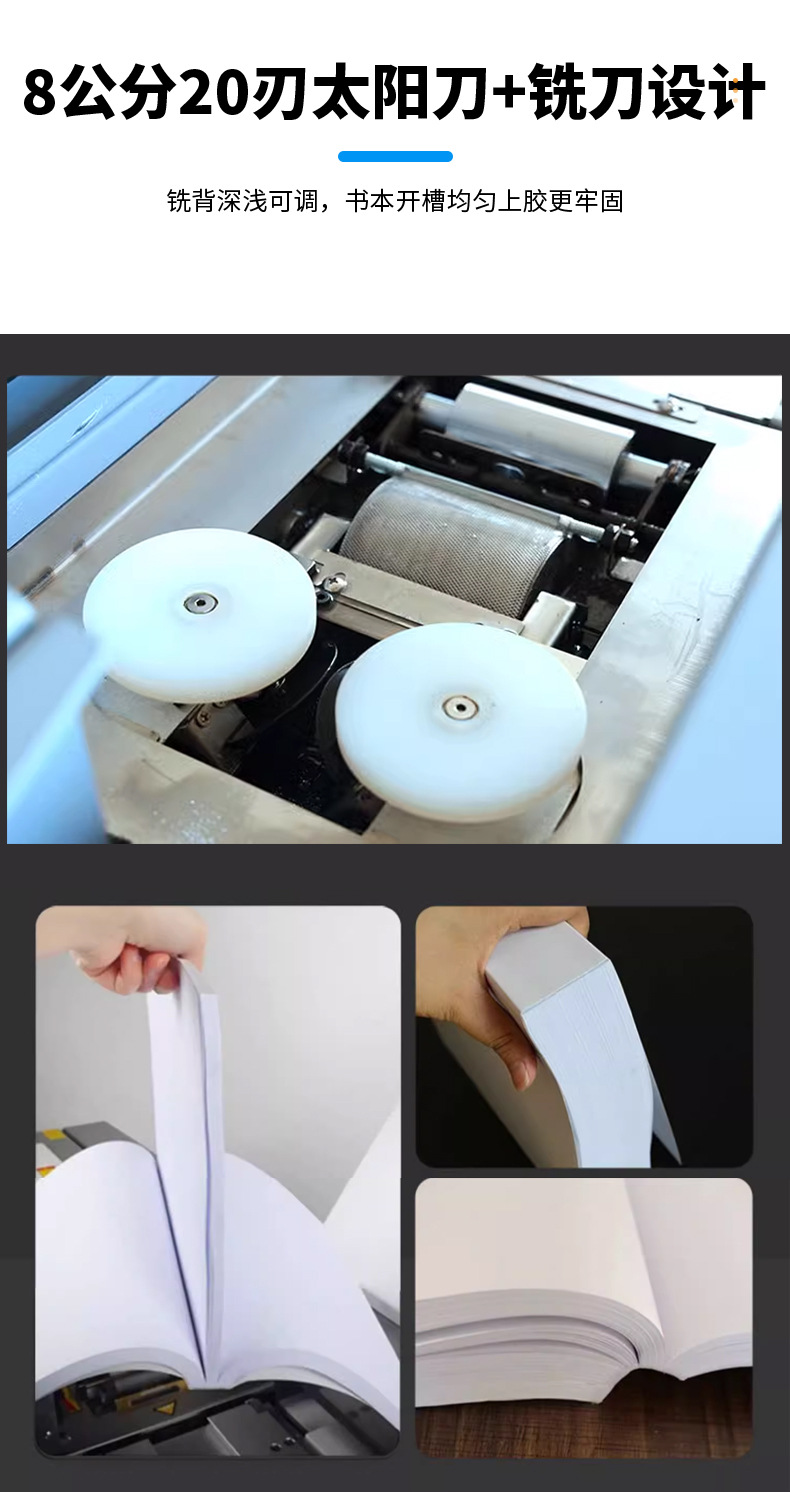 8公分20刃太阳刀+铣刀设计

铣背深浅可调，书本开槽均匀上胶更牢固