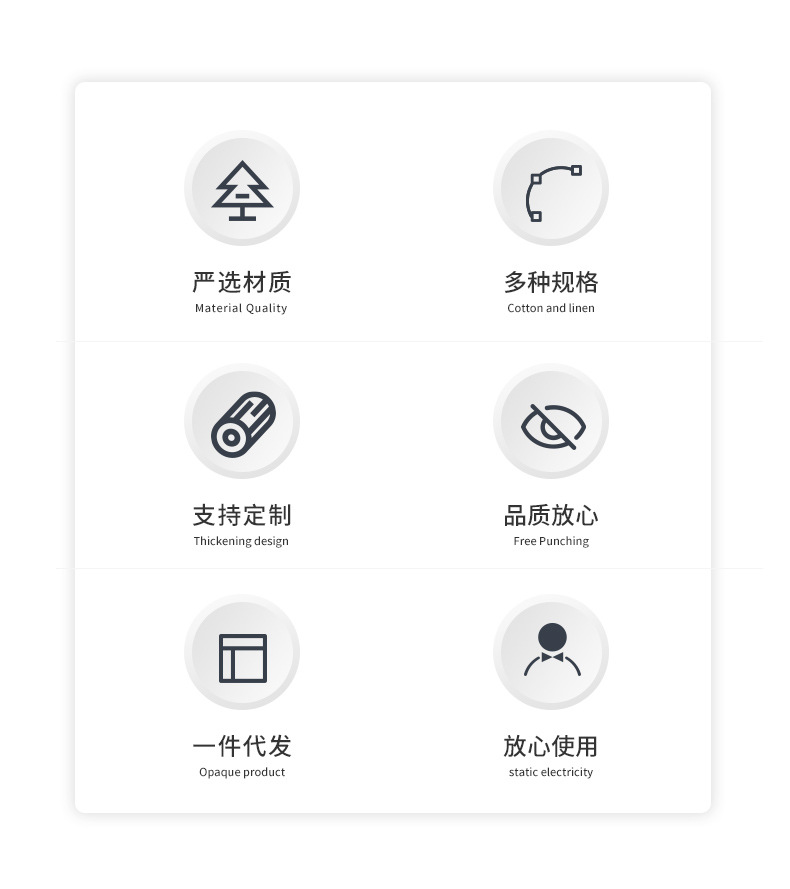 严选材质
Material Quality

多种规格
Cotton and linen

支持定制
Thickening design

品质放心
Free Punching

一件代发
Opaque product

放心使用
static electricity