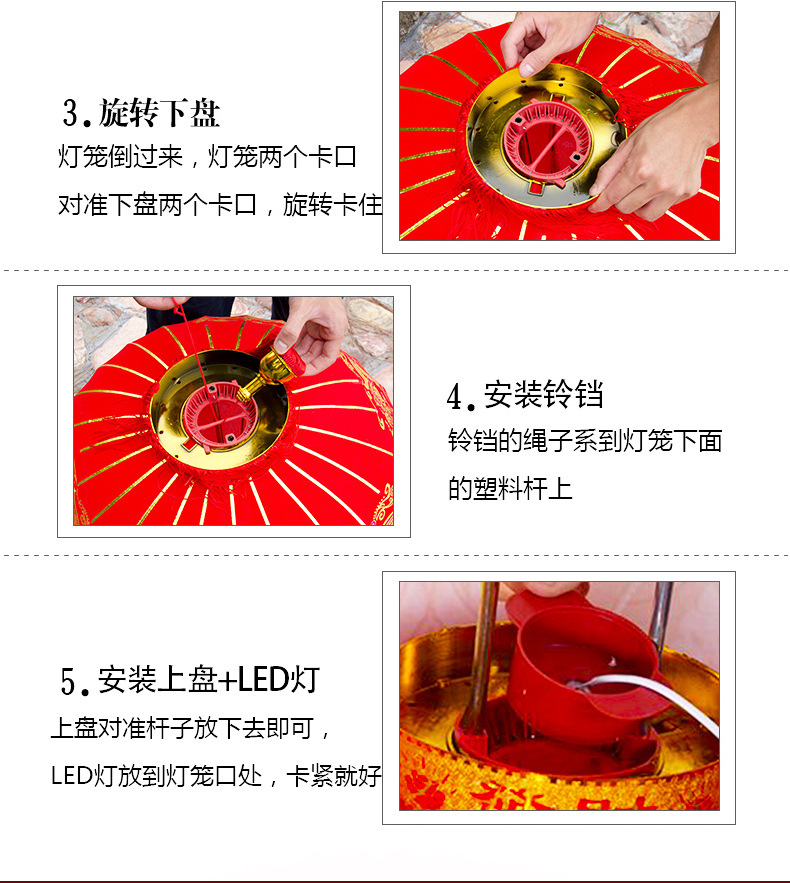 3.旋转下盘

灯笼倒过来，灯笼两个卡口

对准下盘两个卡口，旋转卡住

4.安装铃铛

铃铛的绳子系到灯笼下面

的塑料杆上

5.安装上盘+LED灯

上盘对准杆子放下去即可，

LED灯放到灯笼口处，卡紧就好