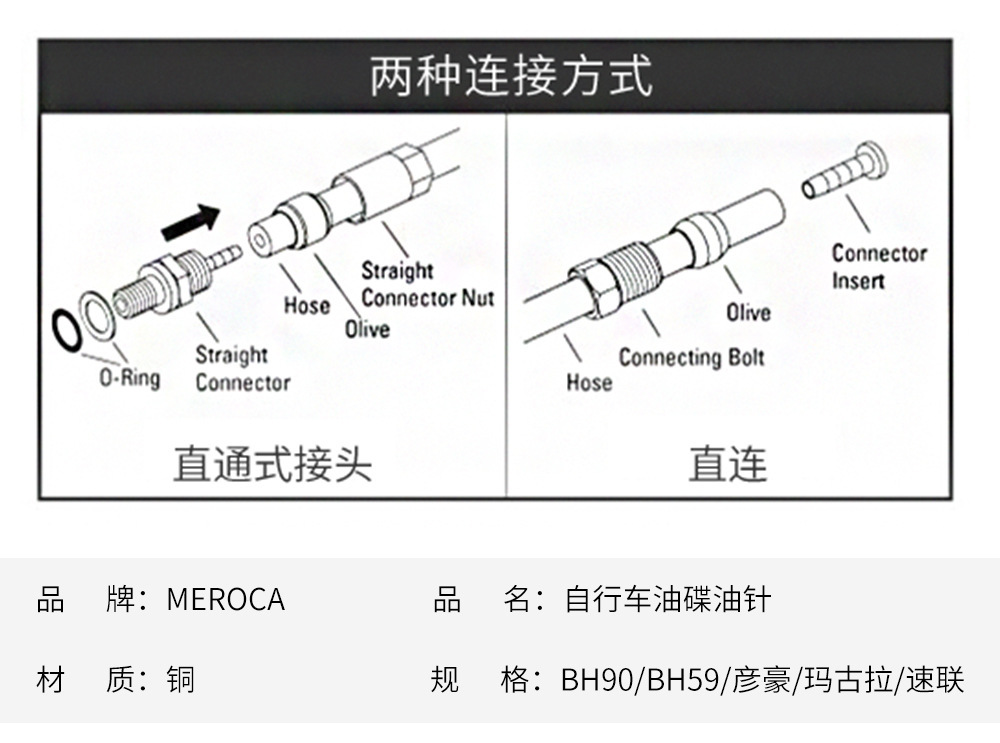 两种连接方式

O-Ring
Straight Connector
Hose
Olive
Straight Connector Nut

直通式接头

Hose
Connecting Bolt
Olive
Connector Insert

直连

品　牌：MEROCA　　品　名：自行车油碟油针

材　质：铜　　规　格：BH90/BH59/彦豪/玛古拉/速联