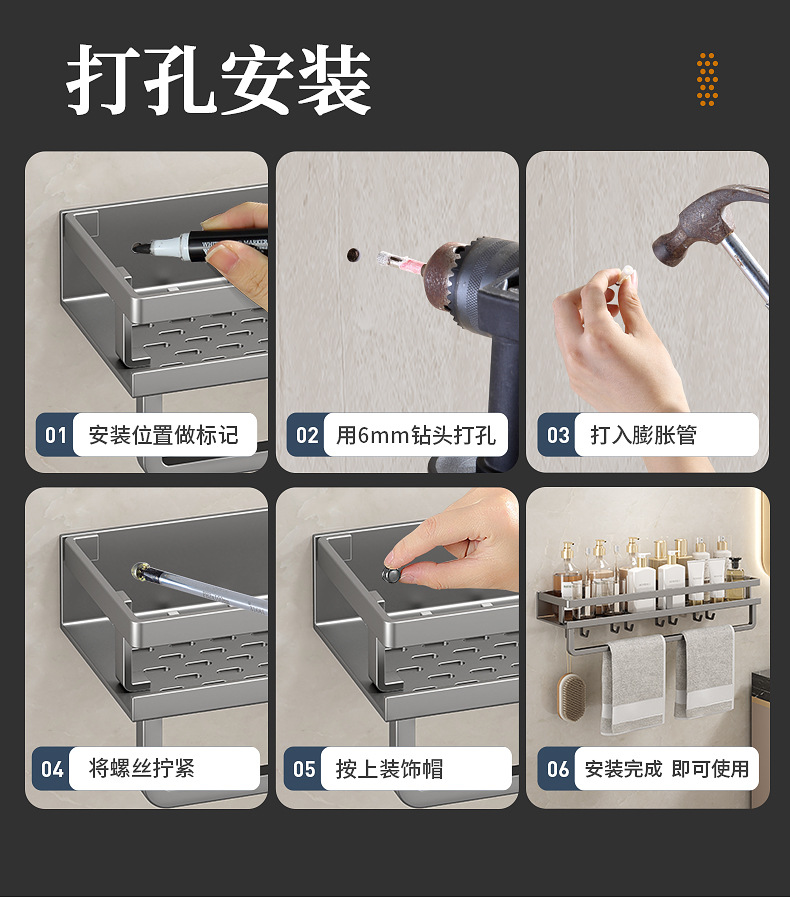 打孔安装

01 安装位置做标记

02 用6mm钻头打孔

03 打入膨胀管

04 将螺丝拧紧

05 按上装饰帽

06 安装完成 即可使用