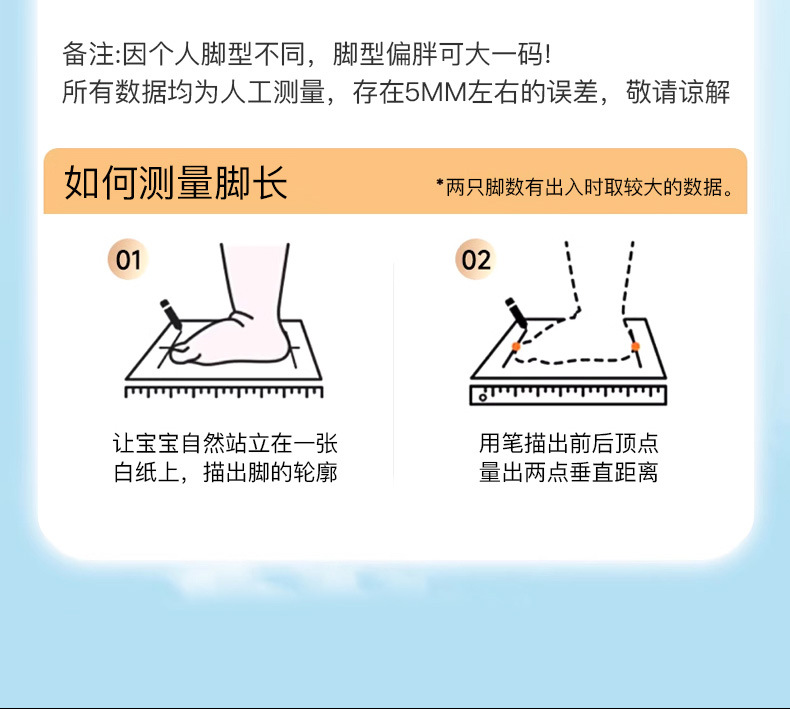 备注:因个人脚型不同，脚型偏胖可大一码!
所有数据均为人工测量，存在5MM左右的误差，敬请谅解

如何测量脚长

*两只脚数有出入时取较大的数据。

01

让宝宝自然站立在一张白纸上，描出脚的轮廓

02

用笔描出前后顶点量出两点垂直距离