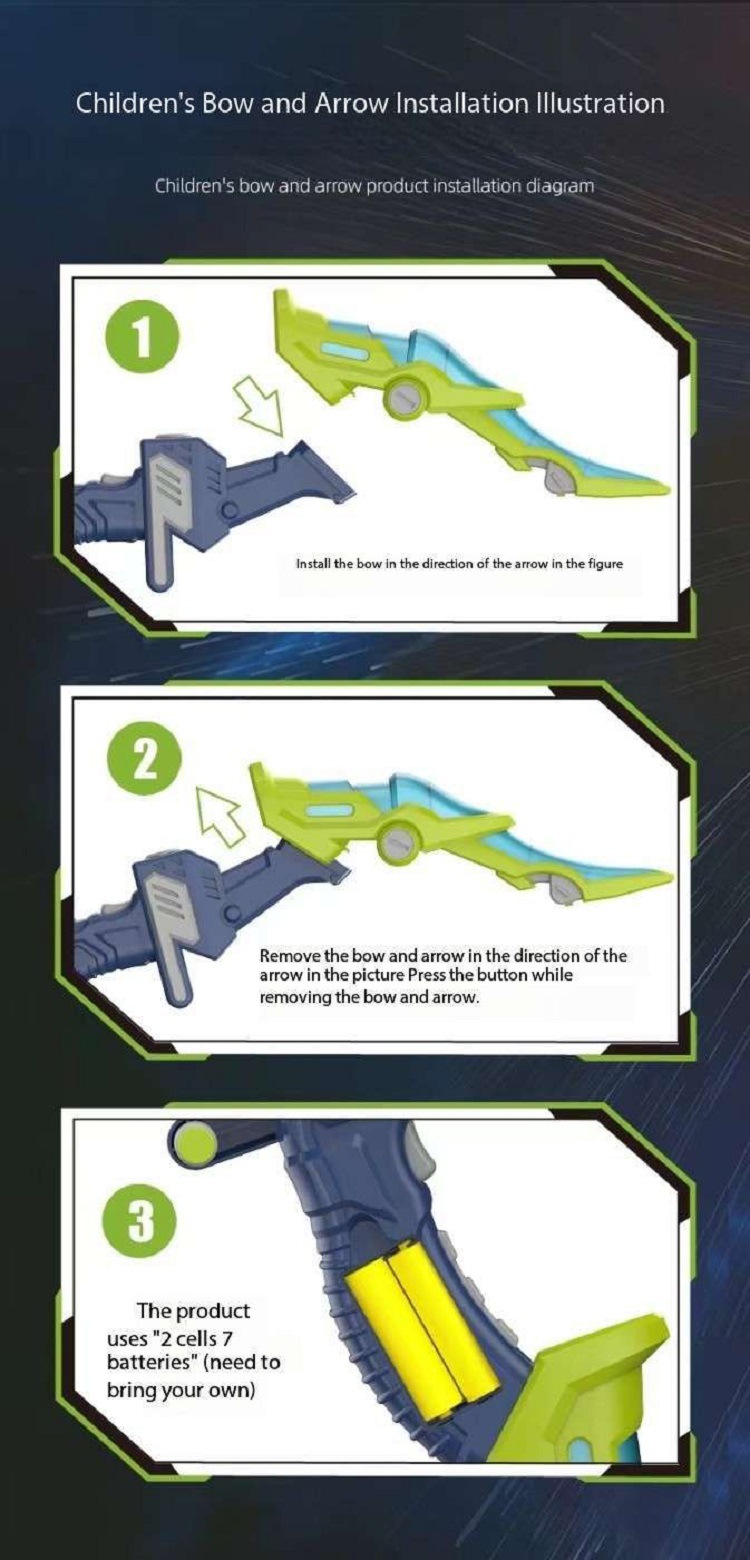 Children's Bow and Arrow Installation Illustration

Children's bow and arrow product installation diagram

1

Install the bow in the direction of the arrow in the figure

2

Remove the bow and arrow in the direction of the arrow in the picture Press the button while removing the bow and arrow.

3

The product uses "2 cells 7 batteries" (need to bring your own)