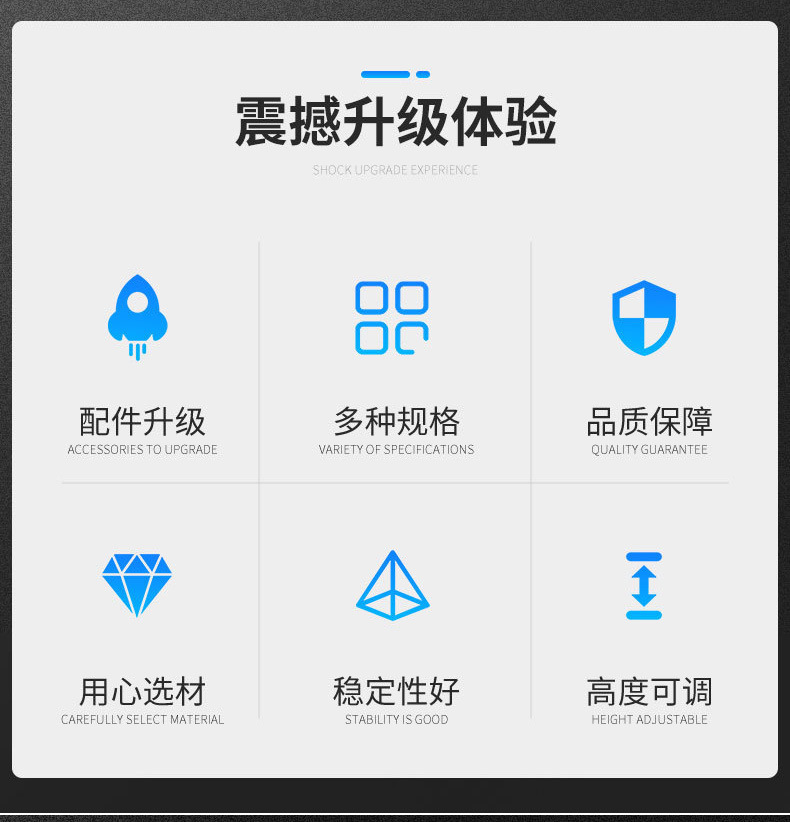 震撼升级体验
SHOCK UPGRADE EXPERIENCE

配件升级
ACCESSORIES TO UPGRADE

多种规格
VARIETY OF SPECIFICATIONS

品质保障
QUALITY GUARANTEE

用心选材
CAREFULLY SELECT MATERIAL

稳定性好
STABILITY IS GOOD

高度可调
HEIGHT ADJUSTABLE