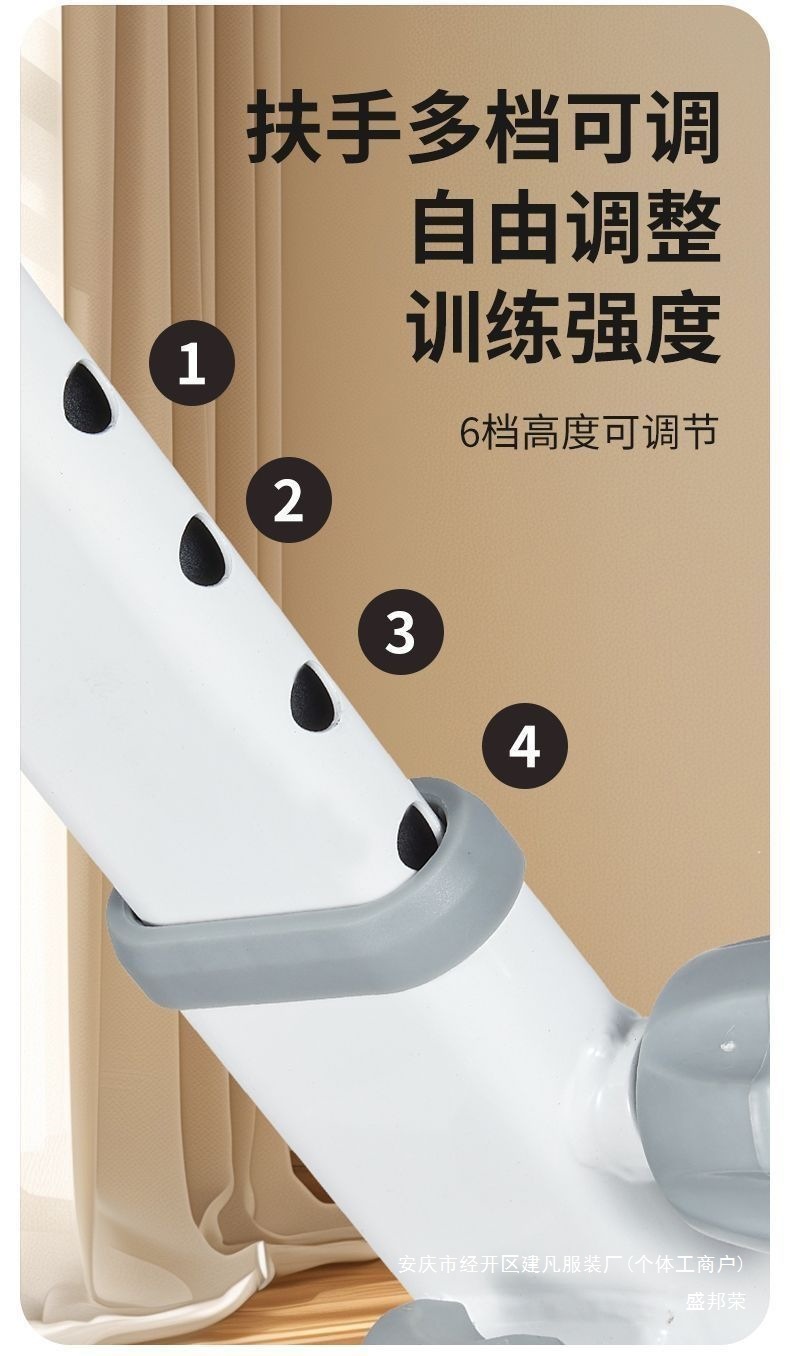 扶手多档可调
自由调整
训练强度

6档高度可调节

1

2

3

4

安庆市经开区建凡服装厂(个体工商户)
盛邦荣