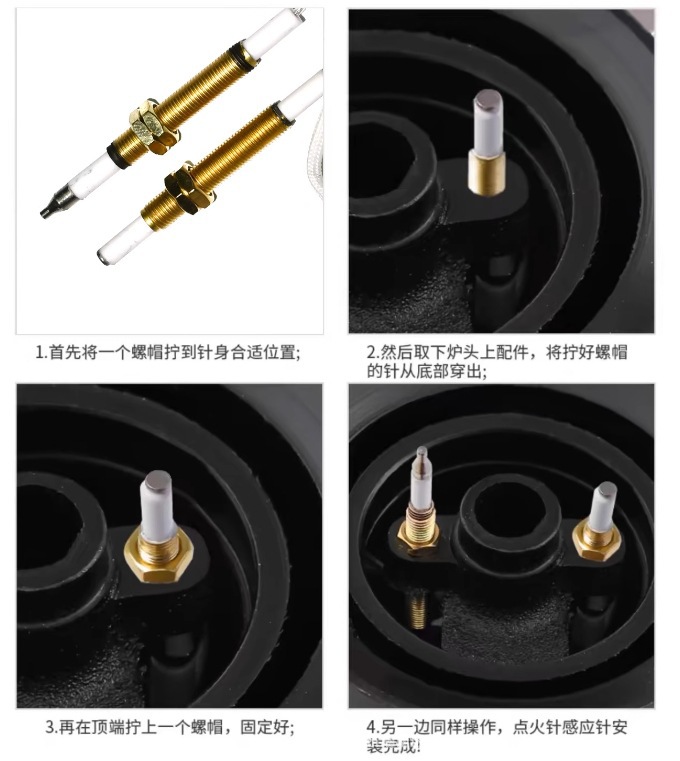 1.首先将一个螺帽拧到针身合适位置;

2.然后取下炉头上配件，将拧好螺帽的针从底部穿出;

3.再在顶端拧上一个螺帽，固定好;

4.另一边同样操作，点火针感应针安装完成!