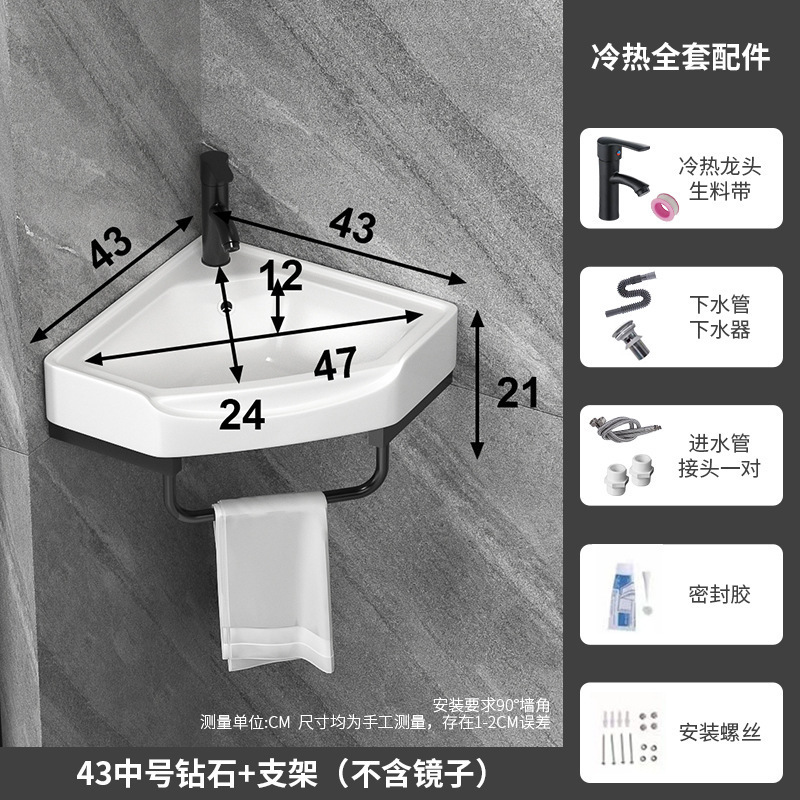 43

43

12

47

24

21

安装要求90°墙角
测量单位:CM 尺寸均为手工测量，存在1-2CM误差

43中号钻石+支架（不含镜子）

冷热全套配件

冷热龙头
生料带

下水管
下水器

进水管
接头一对

密封胶

安装螺丝