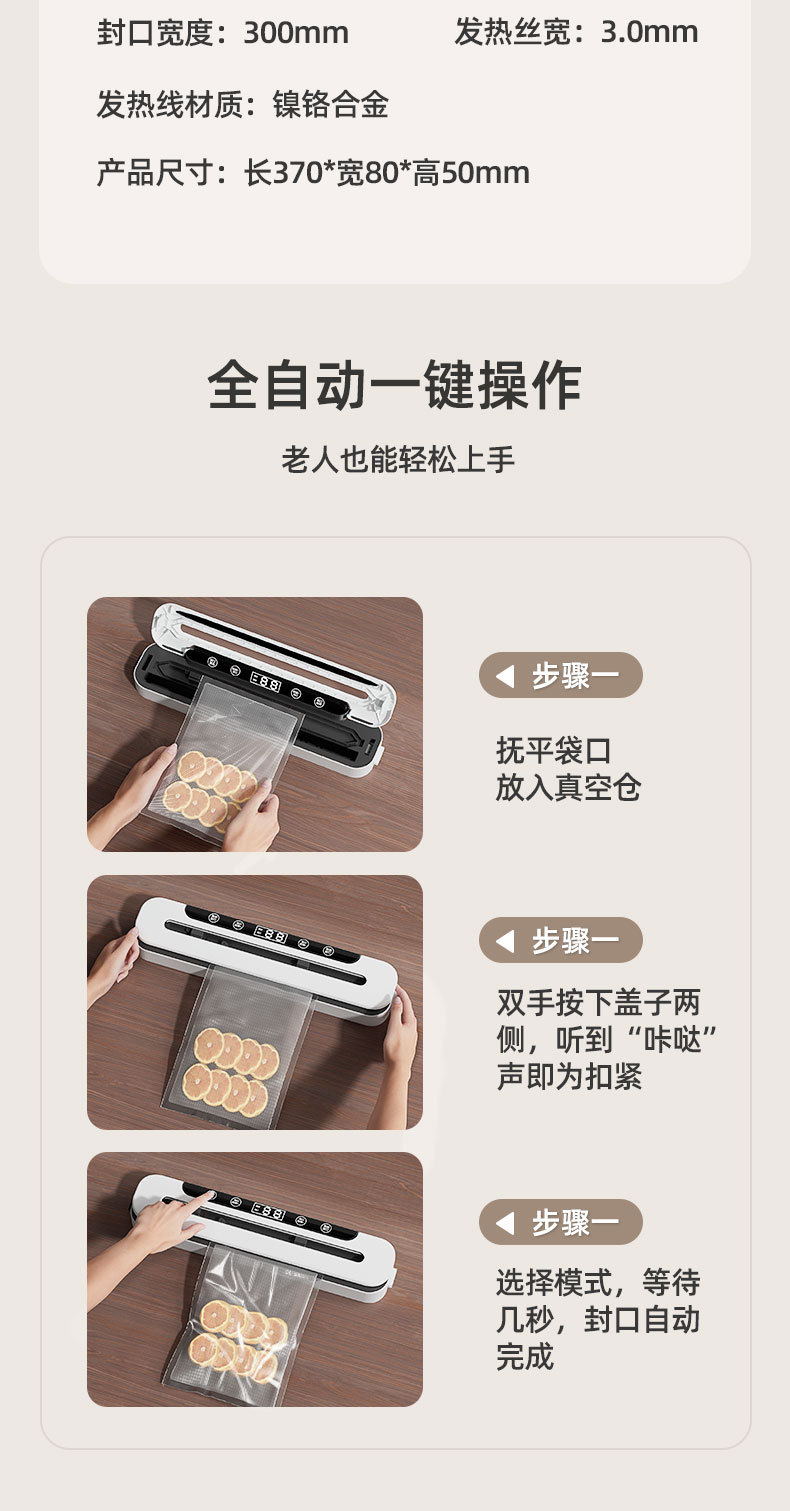 封口宽度：300mm　发热丝宽：3.0mm

发热线材质：镍铬合金

产品尺寸：长370*宽80*高50mm

全自动一键操作

老人也能轻松上手

步骤一

抚平袋口
放入真空仓

步骤一

双手按下盖子两侧，听到“咔哒”声即为扣紧

步骤一

选择模式，等待几秒，封口自动完成