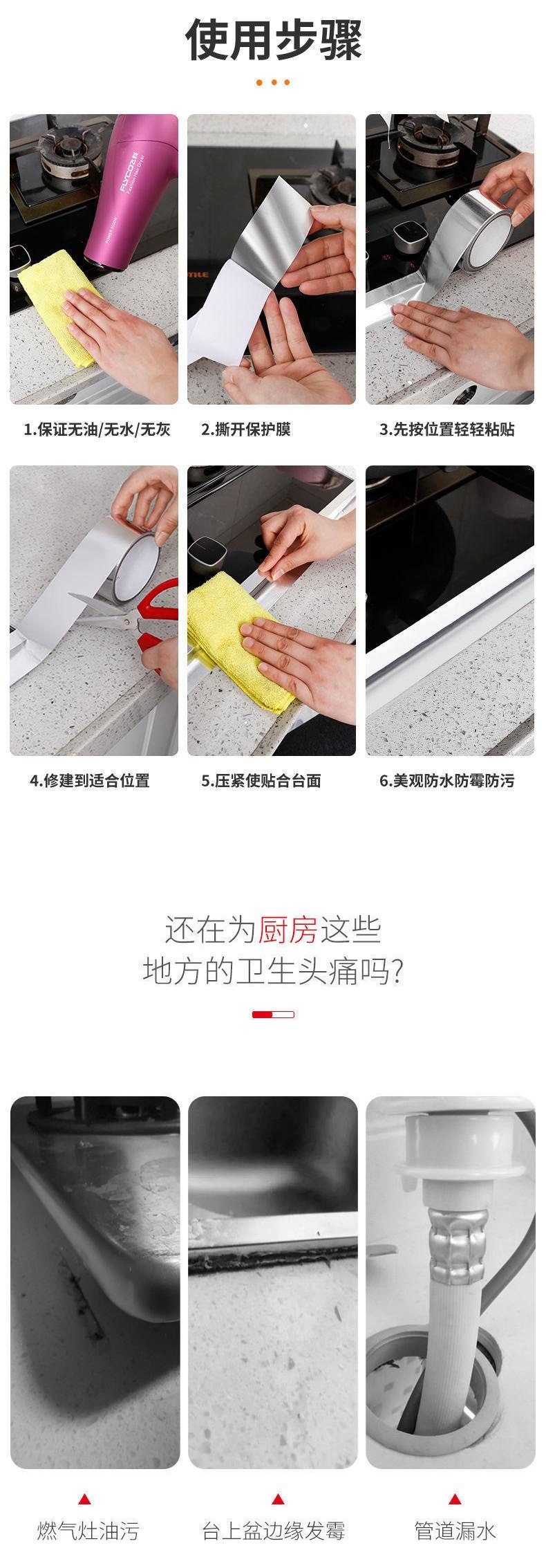 使用步骤

FLYCO飞科

1.保证无油/无水/无灰

2.撕开保护膜

3.先按位置轻轻粘贴

4.修建到适合位置

5.压紧使贴合台面

6.美观防水防霉防污

还在为厨房这些
地方的卫生头痛吗?

燃气灶油污

台上盆边缘发霉

管道漏水