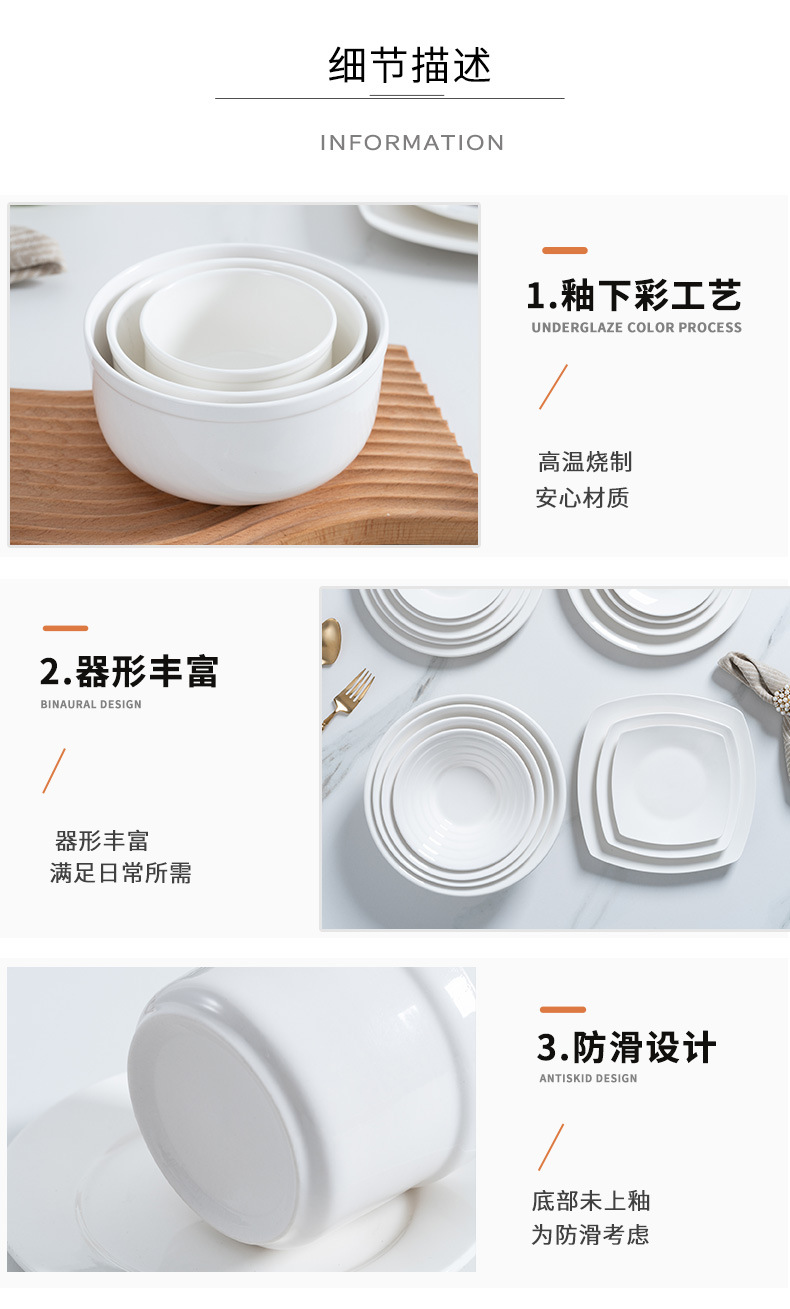 细节描述

INFORMATION

1.釉下彩工艺
UNDERGLAZE COLOR PROCESS

高温烧制
安心材质

2.器形丰富
BINAURAL DESIGN

器形丰富
满足日常所需

3.防滑设计
ANTISKID DESIGN

底部未上釉
为防滑考虑