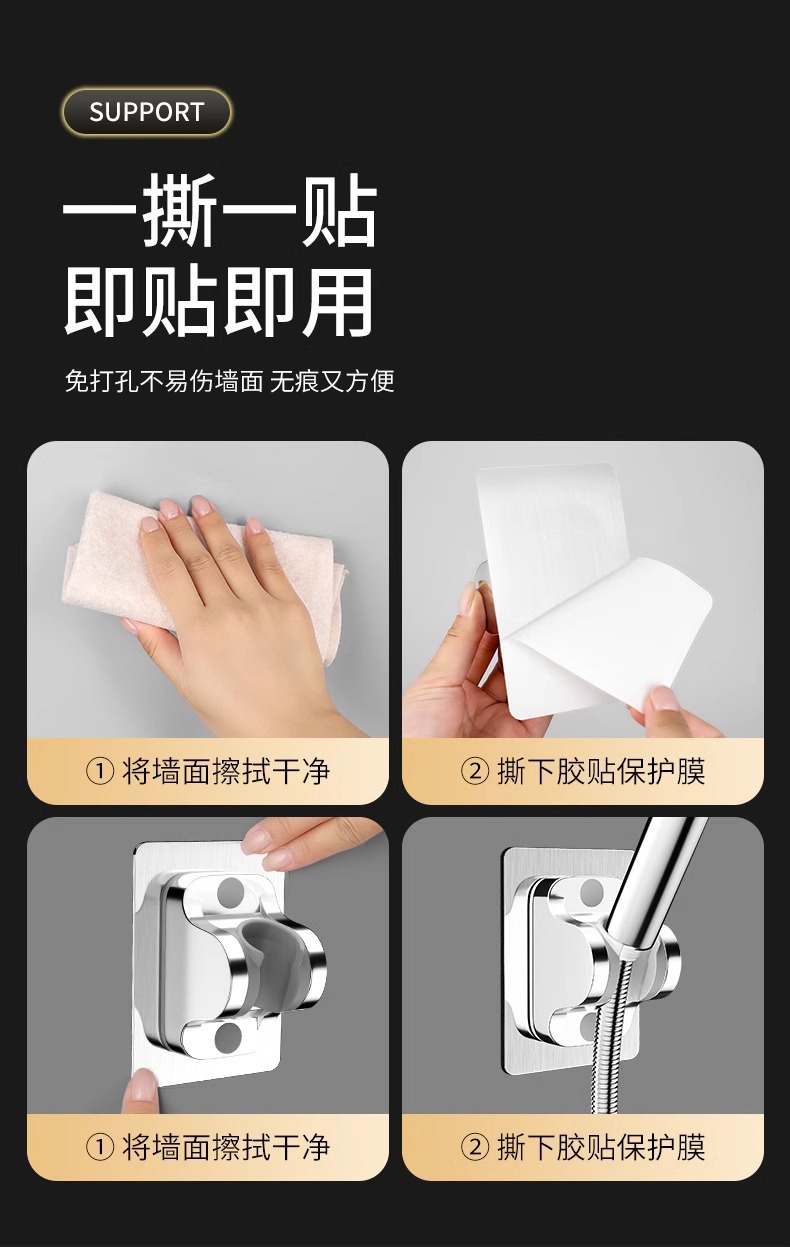 SUPPORT

一撕一贴
即贴即用

免打孔不易伤墙面 无痕又方便

① 将墙面擦拭干净

② 撕下胶贴保护膜

① 将墙面擦拭干净

② 撕下胶贴保护膜