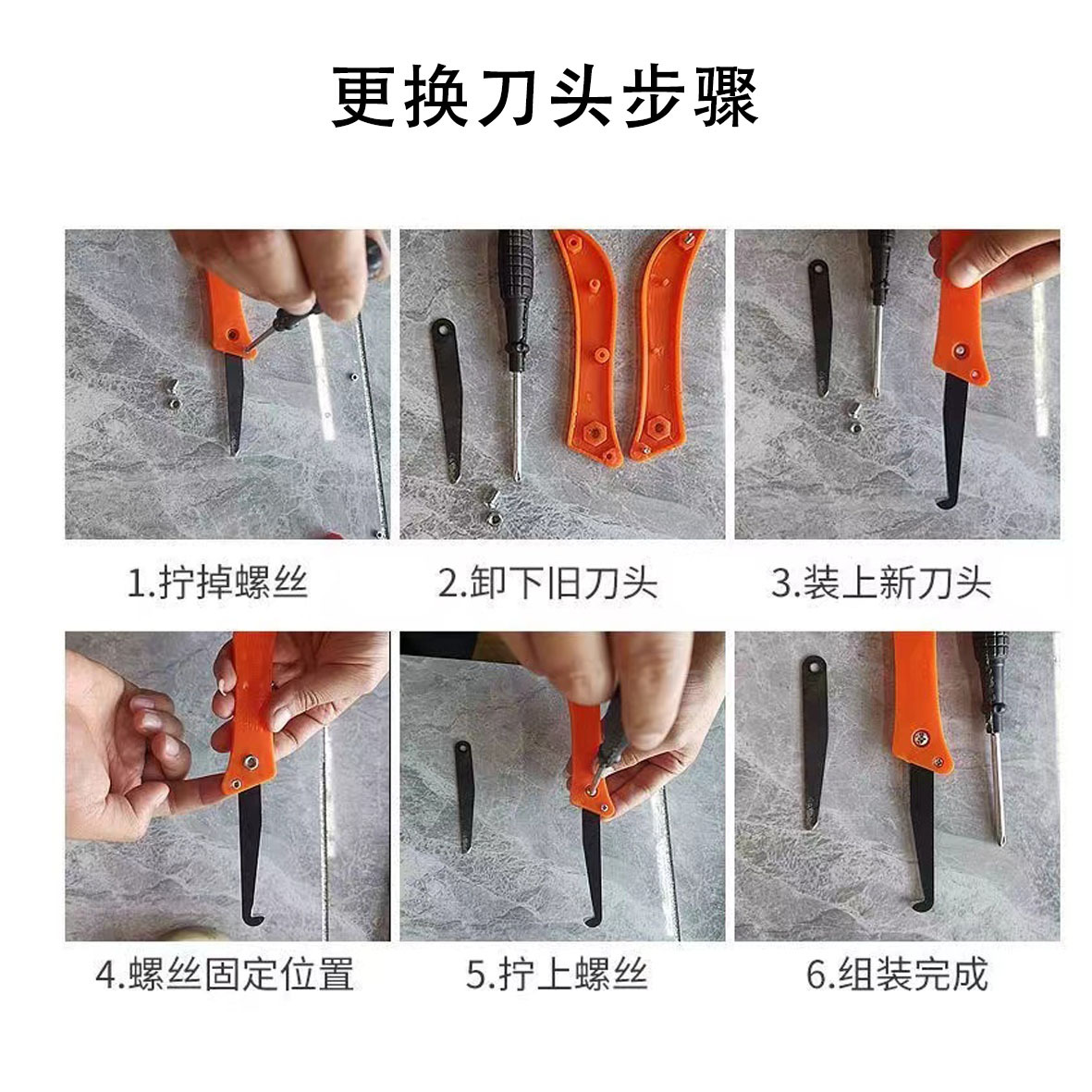 更换刀头步骤

1.拧掉螺丝

2.卸下旧刀头

3.装上新刀头

4.螺丝固定位置

5.拧上螺丝

6.组装完成