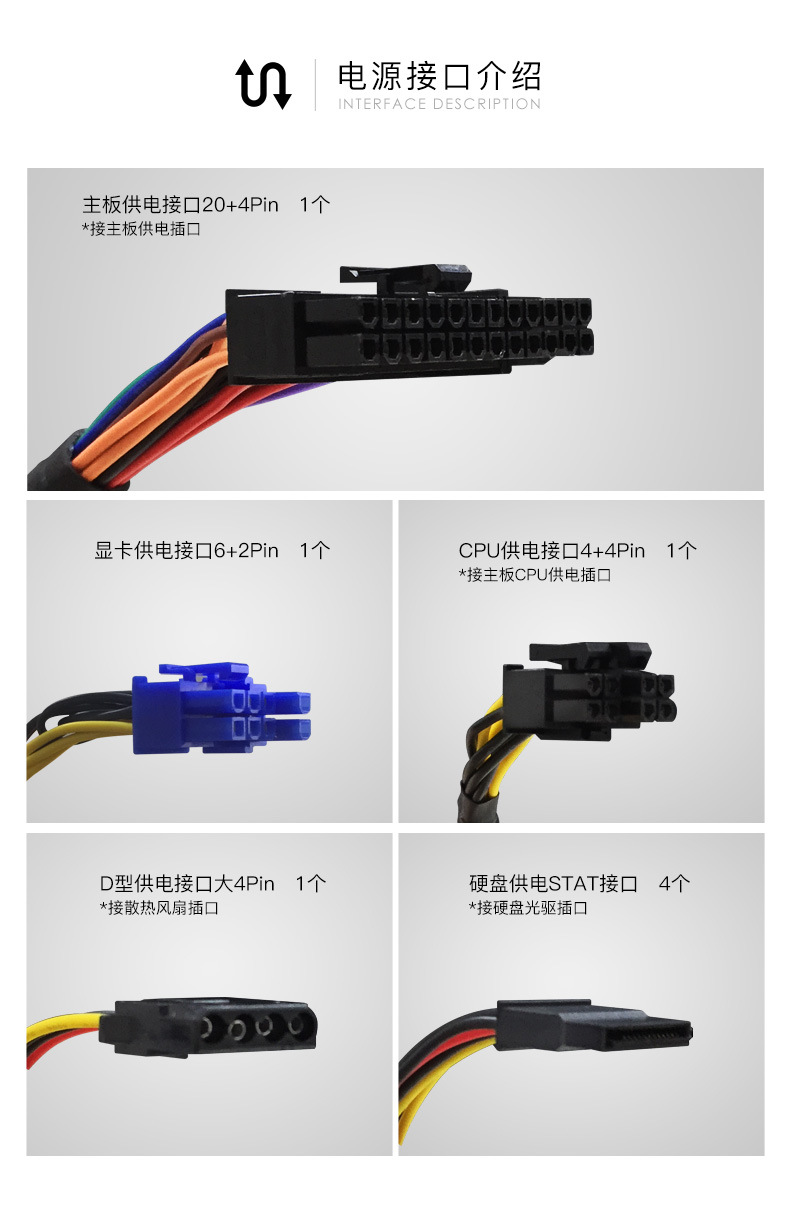 电源接口介绍
INTERFACE DESCRIPTION

主板供电接口20+4Pin　1个
*接主板供电插口

显卡供电接口6+2Pin　1个

CPU供电接口4+4Pin　1个
*接主板CPU供电插口

D型供电接口大4Pin　1个
*接散热风扇插口

硬盘供电STAT接口　4个
*接硬盘光驱插口