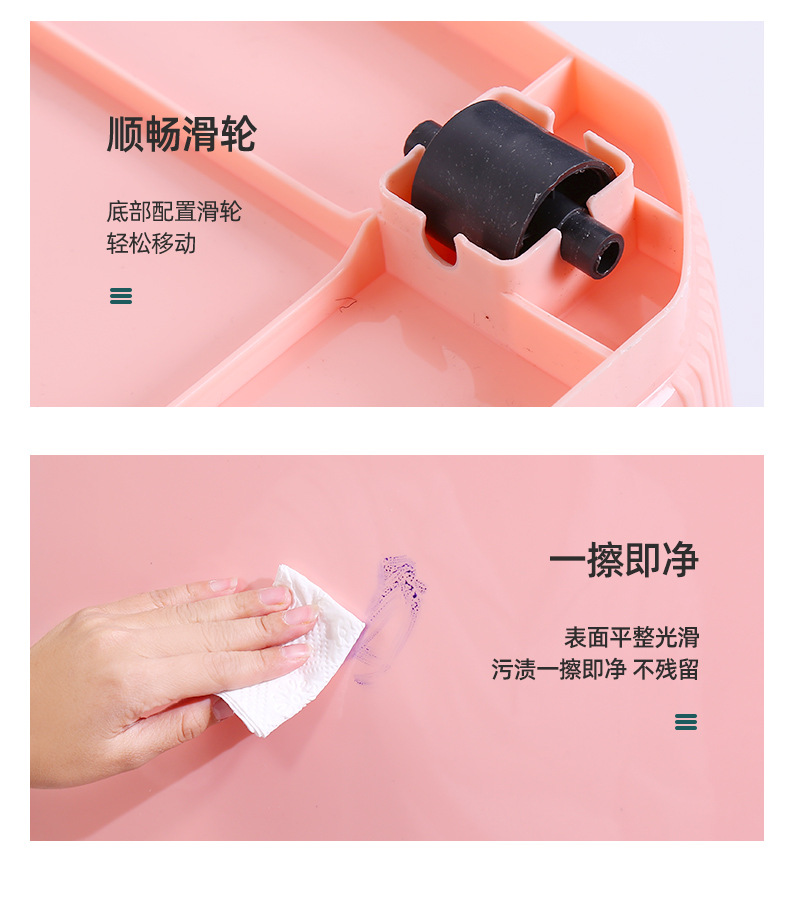 顺畅滑轮

底部配置滑轮
轻松移动

一擦即净

表面平整光滑
污渍一擦即净 不残留