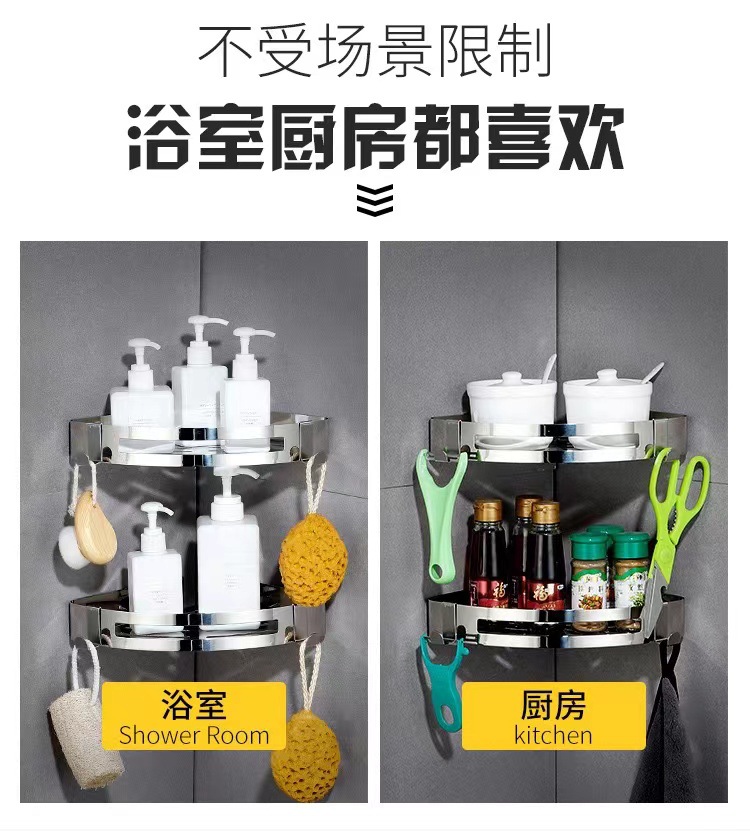 不受场景限制

浴室厨房都喜欢

浴室
Shower Room

厨房
kitchen