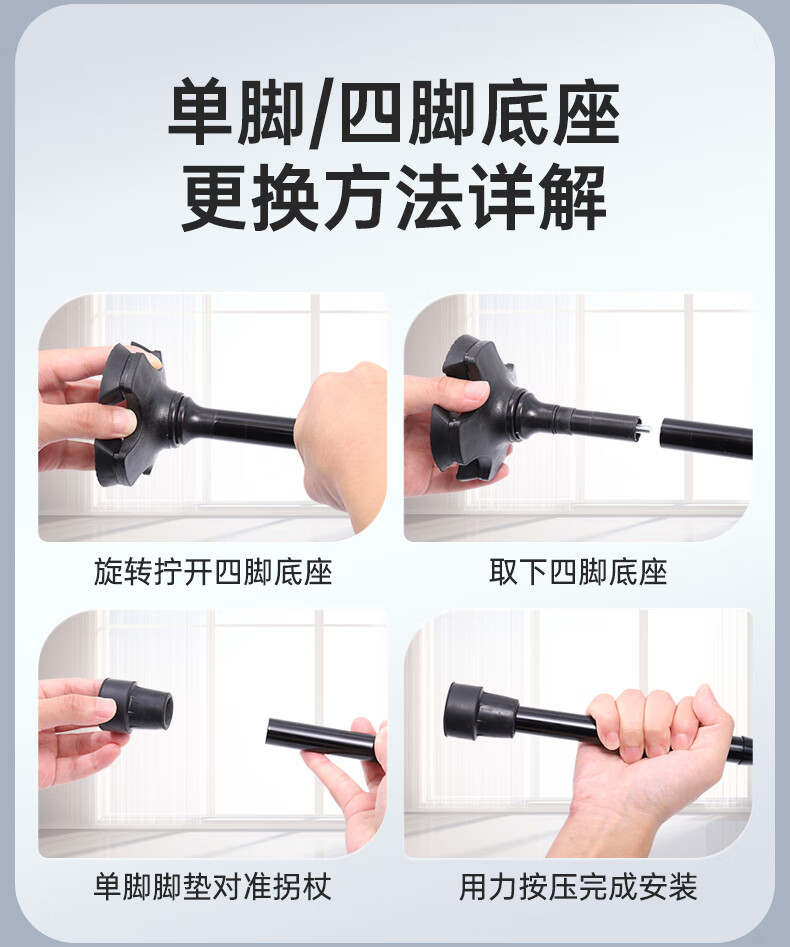 单脚/四脚底座
更换方法详解

旋转拧开四脚底座

取下四脚底座

单脚脚垫对准拐杖

用力按压完成安装