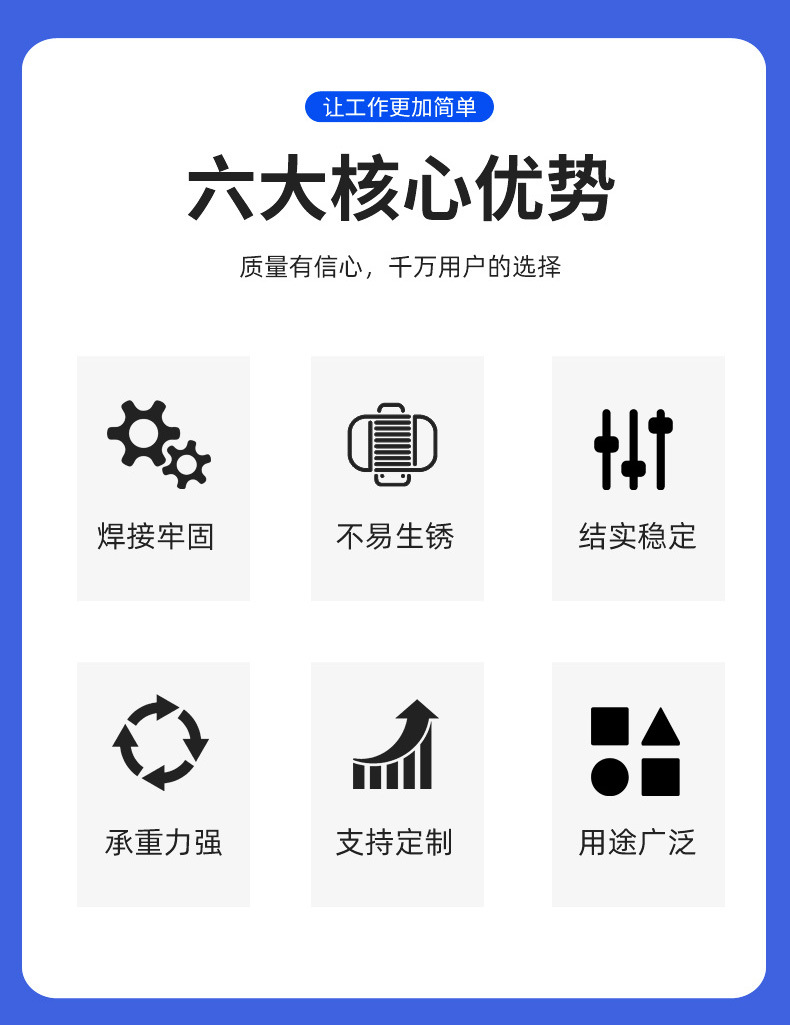 让工作更加简单

六大核心优势

质量有信心，千万用户的选择

焊接牢固

不易生锈

结实稳定

承重力强

支持定制

用途广泛