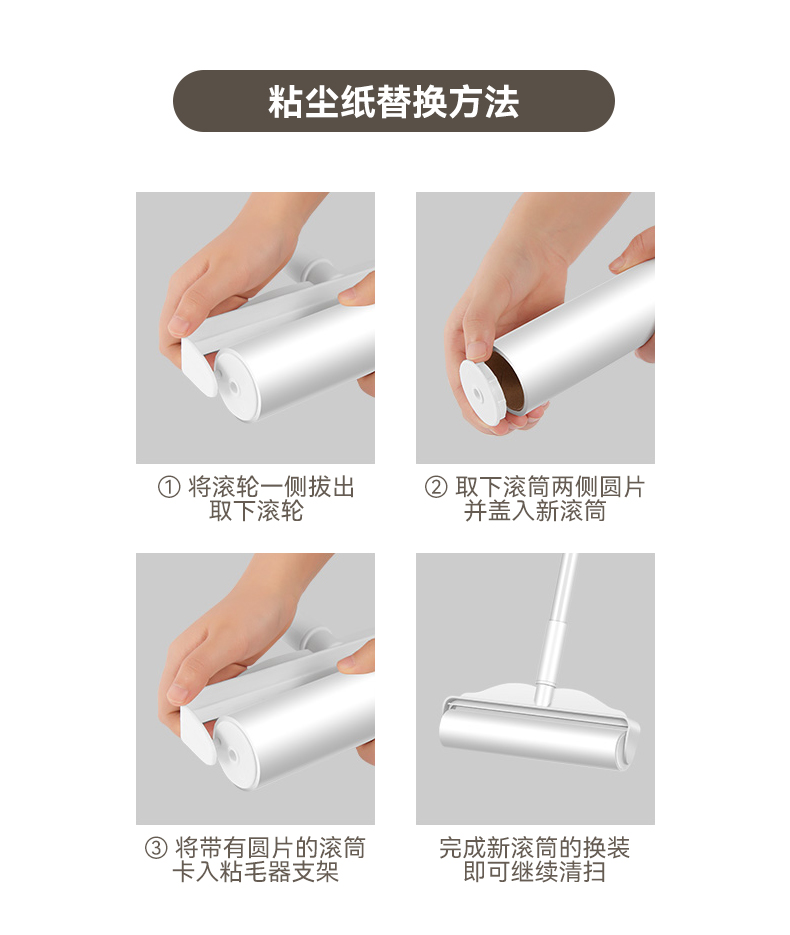 粘尘纸替换方法

① 将滚轮一侧拔出
取下滚轮

② 取下滚筒两侧圆片
并盖入新滚筒

③ 将带有圆片的滚筒
卡入粘毛器支架

完成新滚筒的换装
即可继续清扫