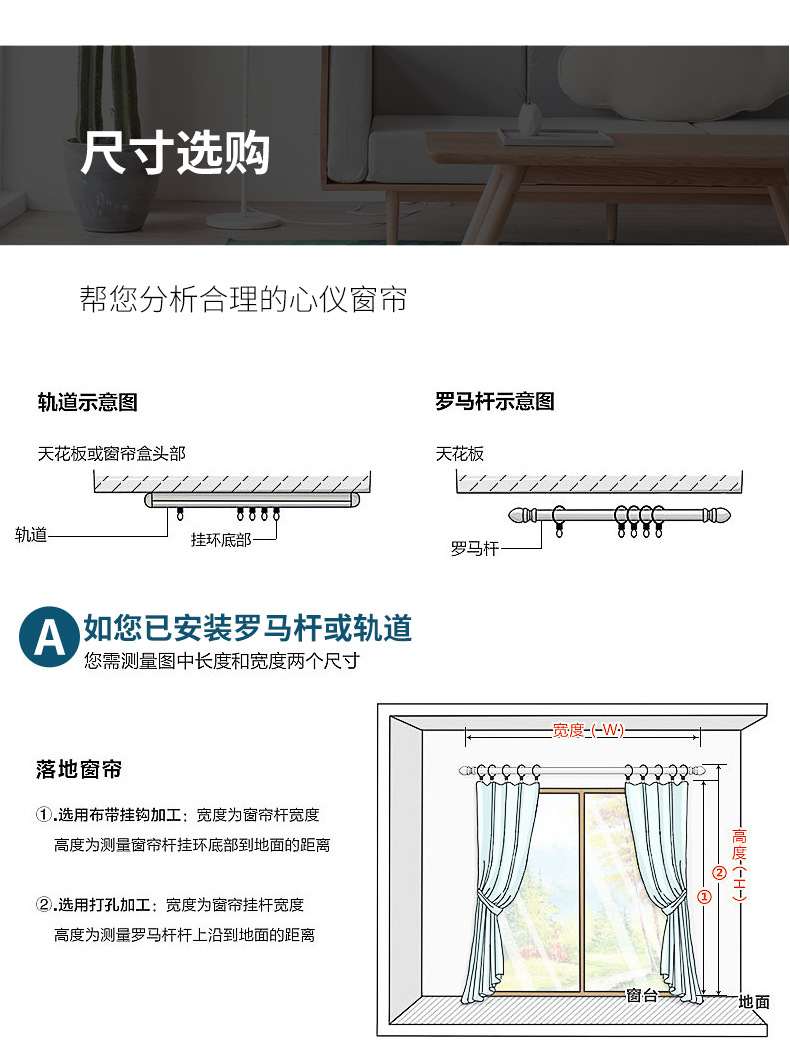 尺寸选购

帮您分析合理的心仪窗帘

轨道示意图

天花板或窗帘盒头部

轨道

挂环底部

罗马杆示意图

天花板

罗马杆

A 如您已安装罗马杆或轨道

您需测量图中长度和宽度两个尺寸

落地窗帘

①.选用布带挂钩加工：宽度为窗帘杆宽度
高度为测量窗帘杆挂环底部到地面的距离

②.选用打孔加工：宽度为窗帘挂杆宽度
高度为测量罗马杆杆上沿到地面的距离

宽度（W）

高度（H）

②

①

窗台

地面