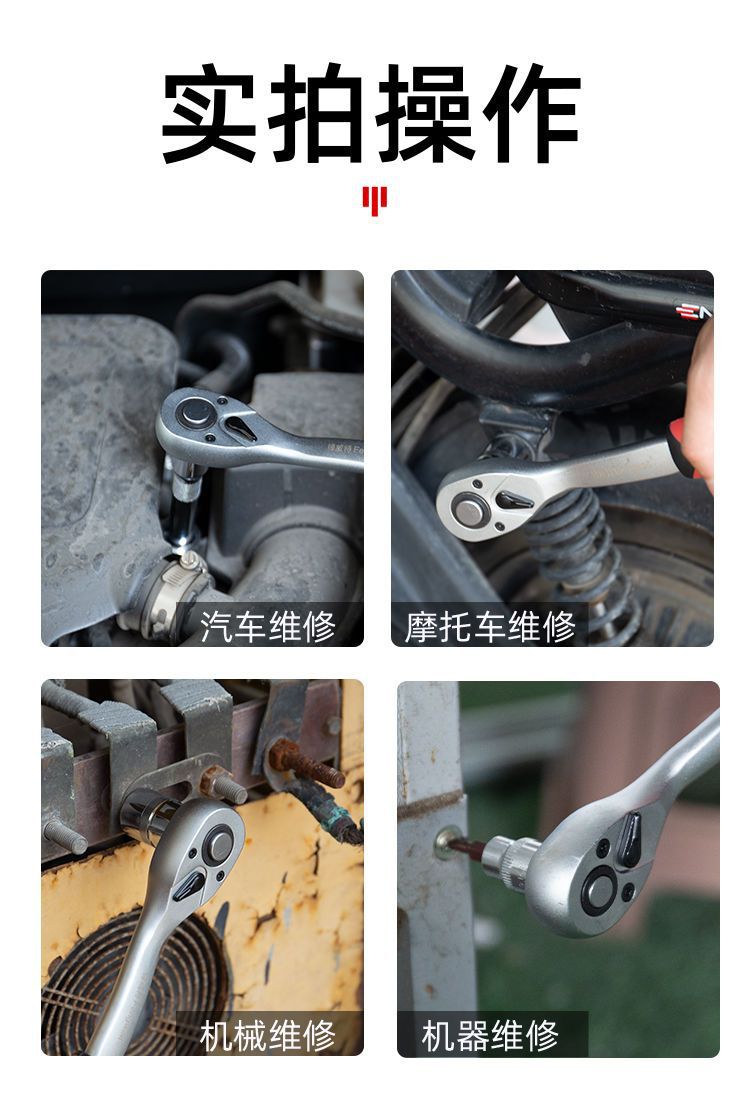 实拍操作

汽车维修

摩托车维修

机械维修

机器维修