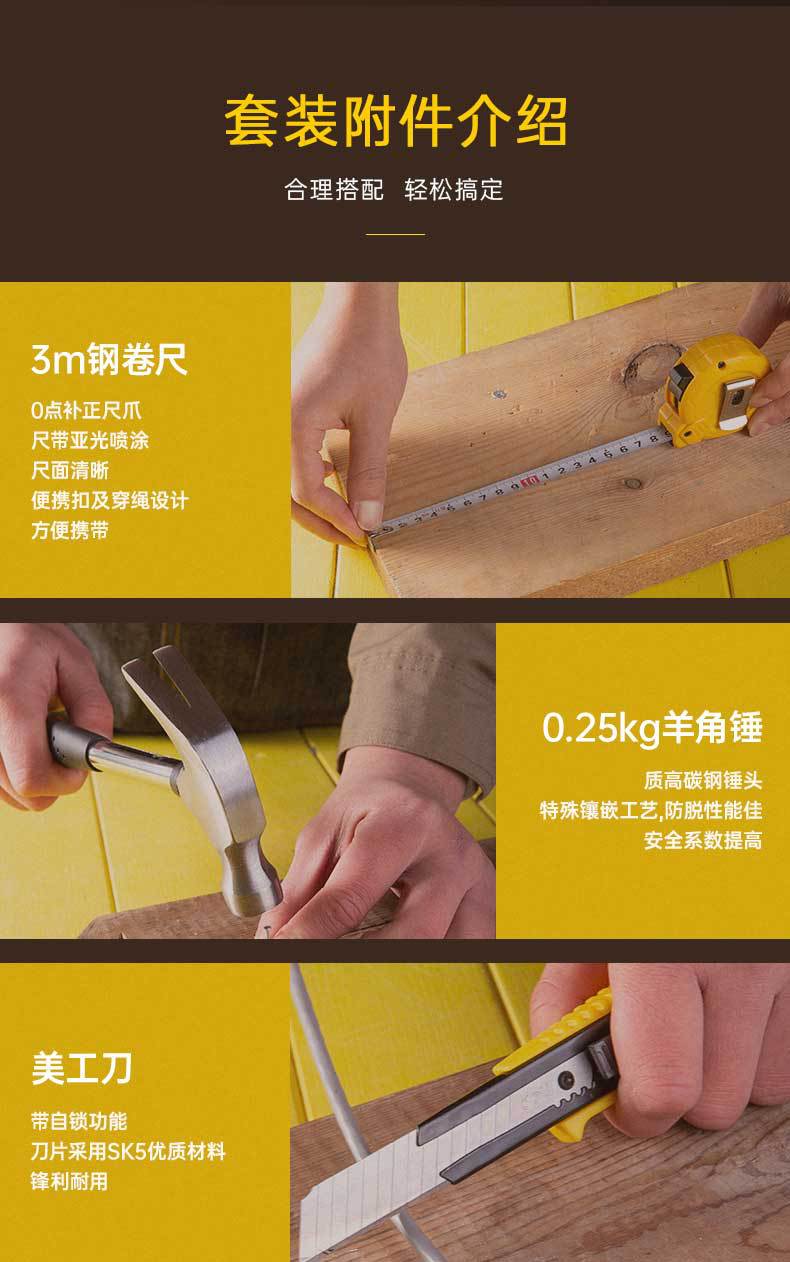 套装附件介绍

合理搭配 轻松搞定

3m钢卷尺

0点补正尺爪
尺带亚光喷涂
尺面清晰
便携扣及穿绳设计
方便携带

0.25kg羊角锤

质高碳钢锤头
特殊镶嵌工艺,防脱性能佳
安全系数提高

美工刀

带自锁功能
刀片采用SK5优质材料
锋利耐用