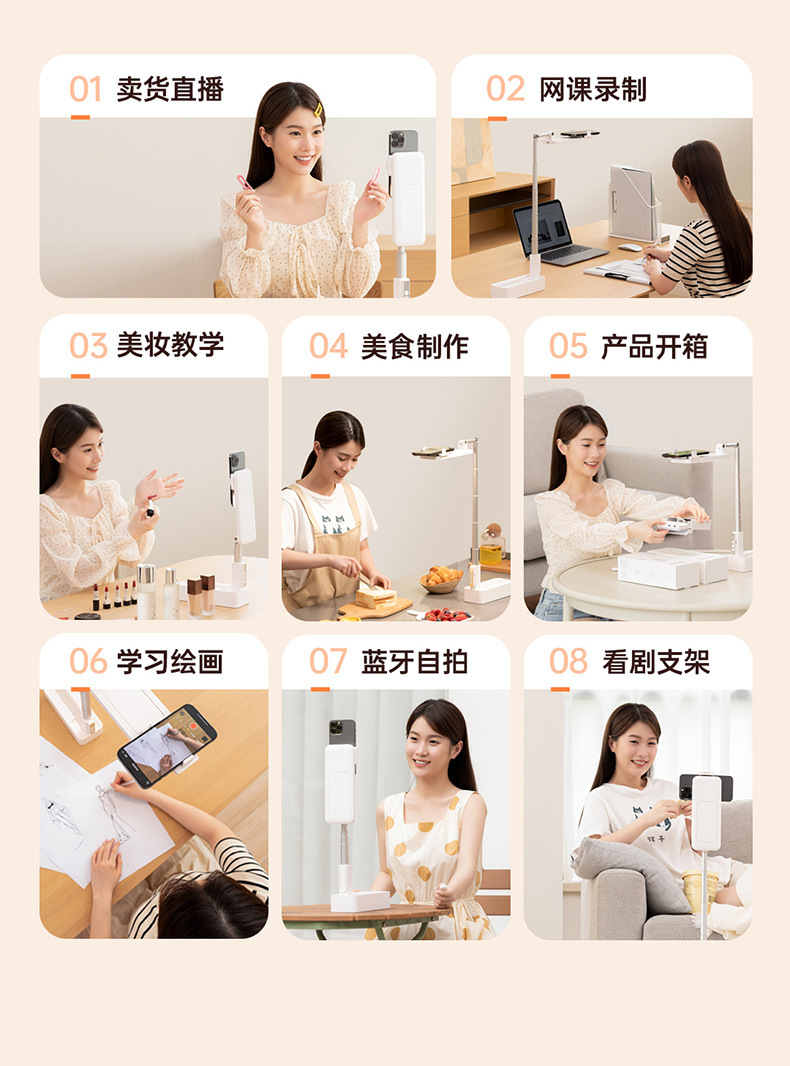 01 卖货直播

02 网课录制

03 美妆教学

04 美食制作

05 产品开箱

06 学习绘画

07 蓝牙自拍

08 看剧支架