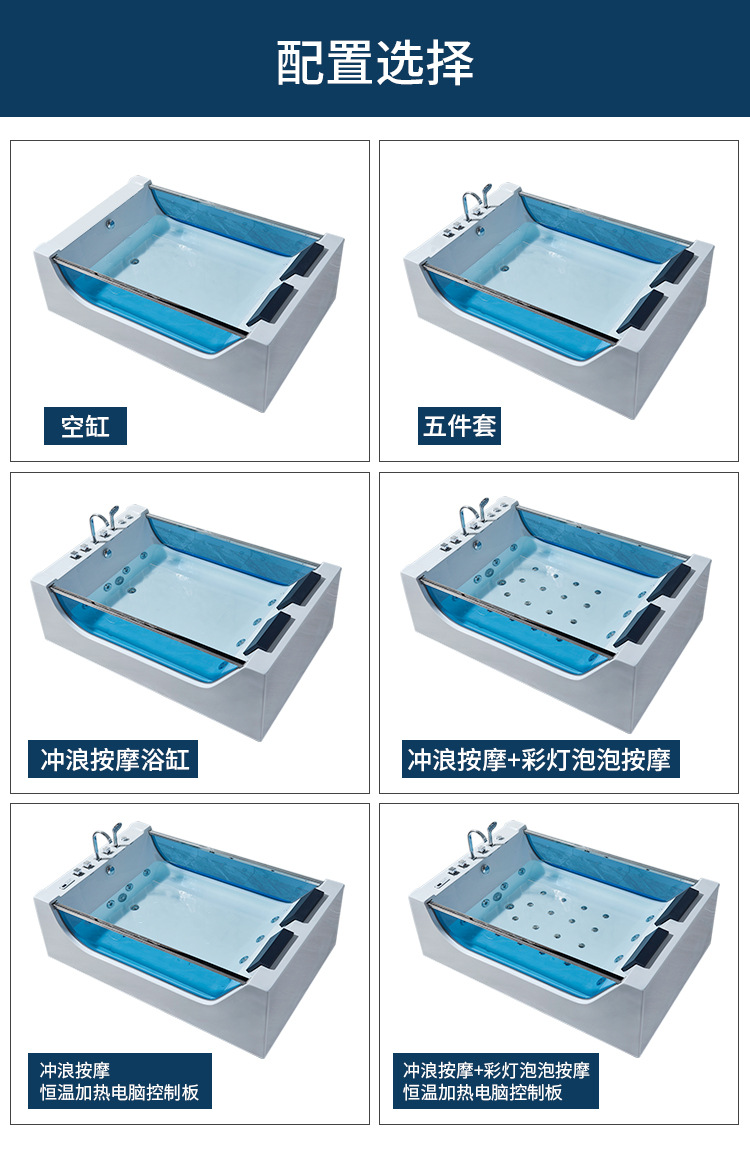 配置选择

空缸

五件套

冲浪按摩浴缸

冲浪按摩+彩灯泡泡按摩

冲浪按摩
恒温加热电脑控制板

冲浪按摩+彩灯泡泡按摩
恒温加热电脑控制板