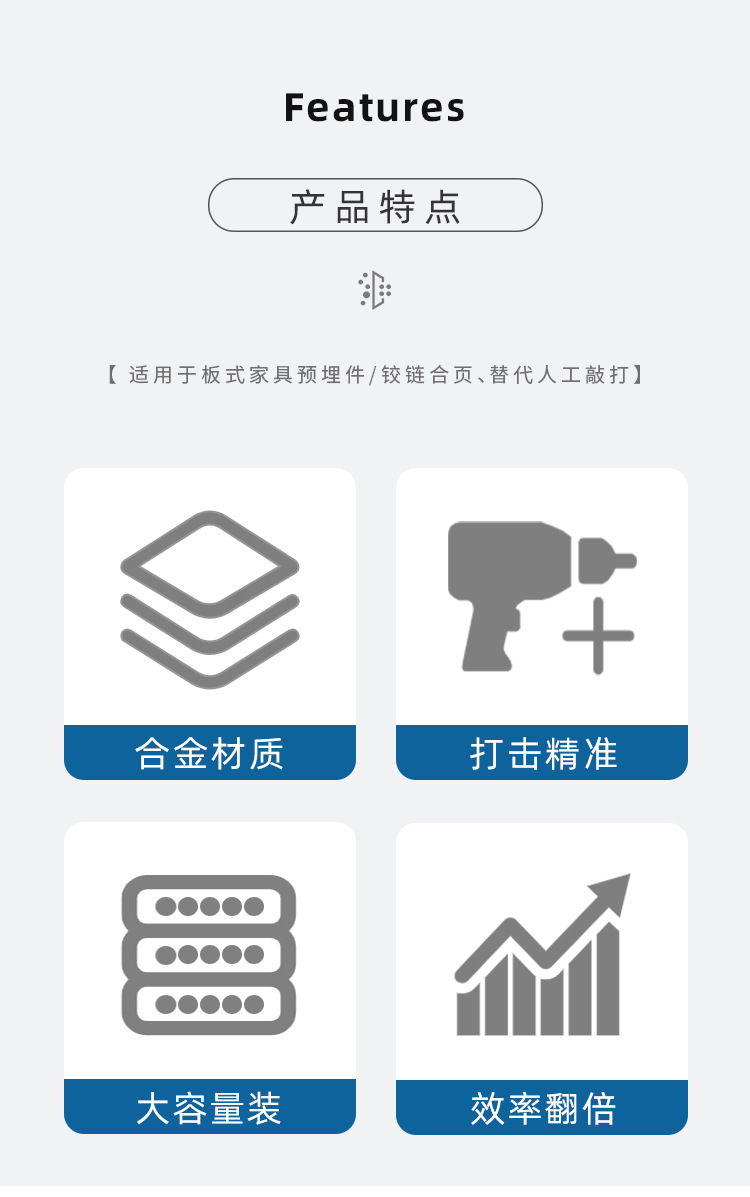 Features

产品特点

【适用于板式家具预埋件/铰链合页、替代人工敲打】

合金材质

打击精准

大容量装

效率翻倍