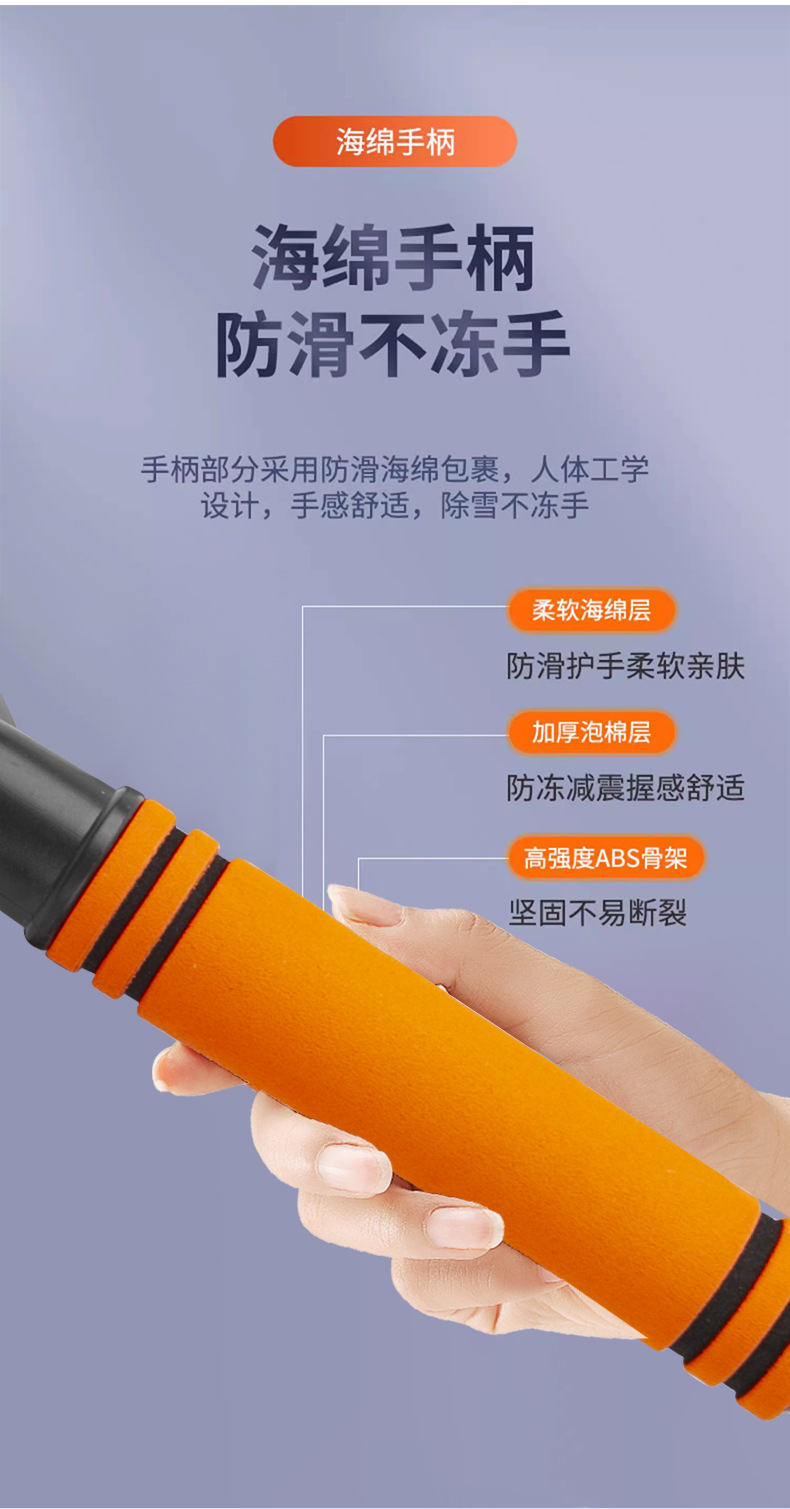 海绵手柄

海绵手柄
防滑不冻手

手柄部分采用防滑海绵包裹，人体工学设计，手感舒适，除雪不冻手

柔软海绵层
防滑护手柔软亲肤

加厚泡棉层
防冻减震握感舒适

高强度ABS骨架
坚固不易断裂