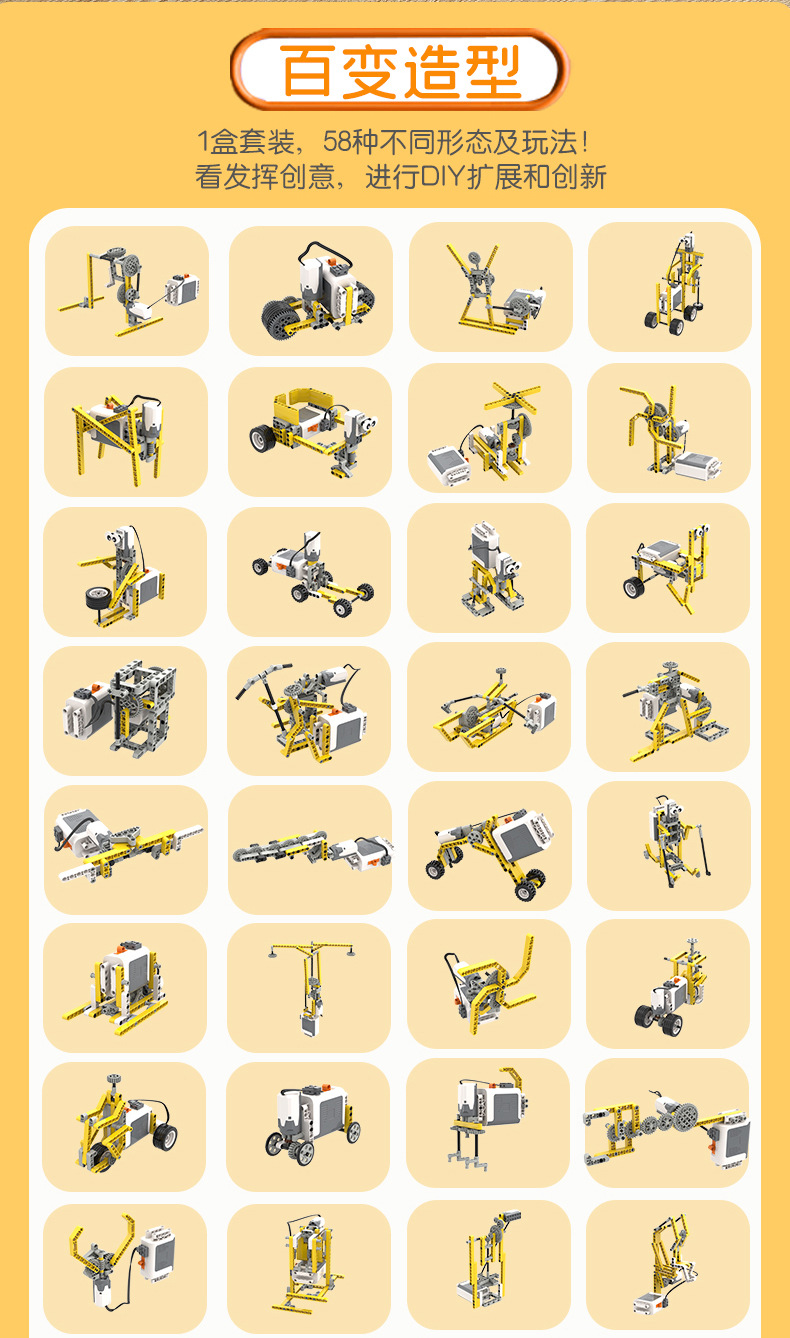 百变造型

1盒套装，58种不同形态及玩法！
看发挥创意，进行DIY扩展和创新