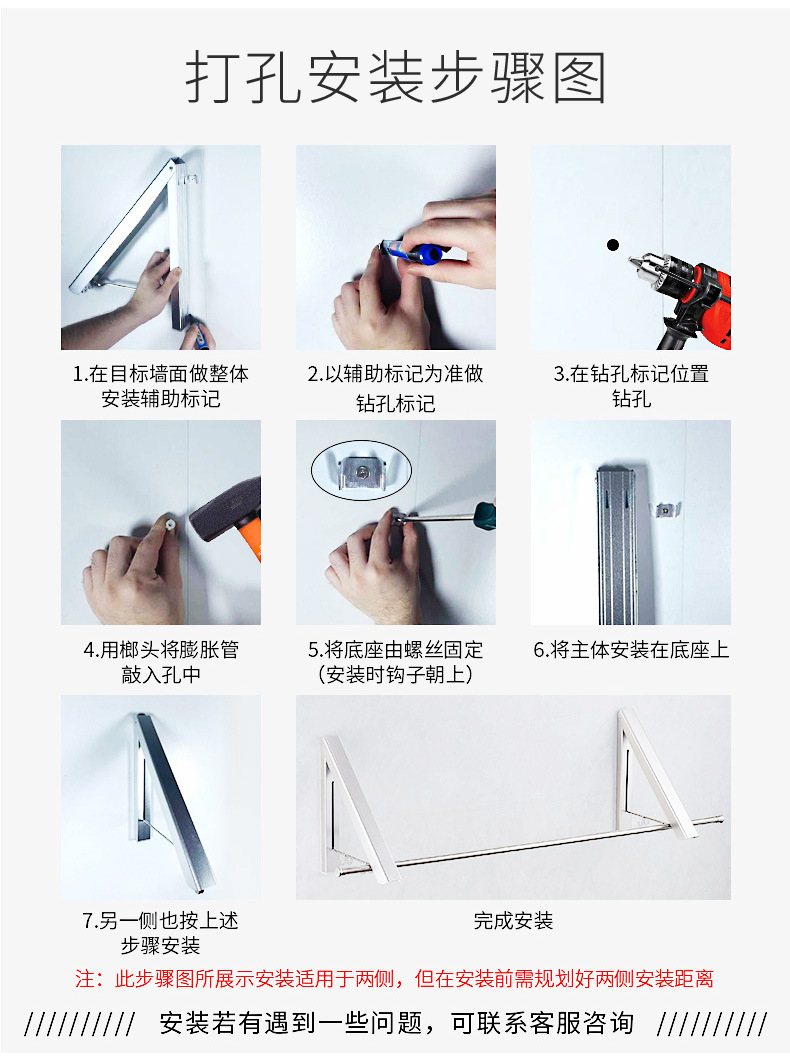 打孔安装步骤图

1.在目标墙面做整体安装辅助标记

2.以辅助标记为准做钻孔标记

3.在钻孔标记位置钻孔

4.用榔头将膨胀管敲入孔中

5.将底座由螺丝固定（安装时钩子朝上）

6.将主体安装在底座上

7.另一侧也按上述步骤安装

完成安装

注：此步骤图所展示安装适用于两侧，但在安装前需规划好两侧安装距离

////////// 安装若有遇到一些问题，可联系客服咨询 //////////