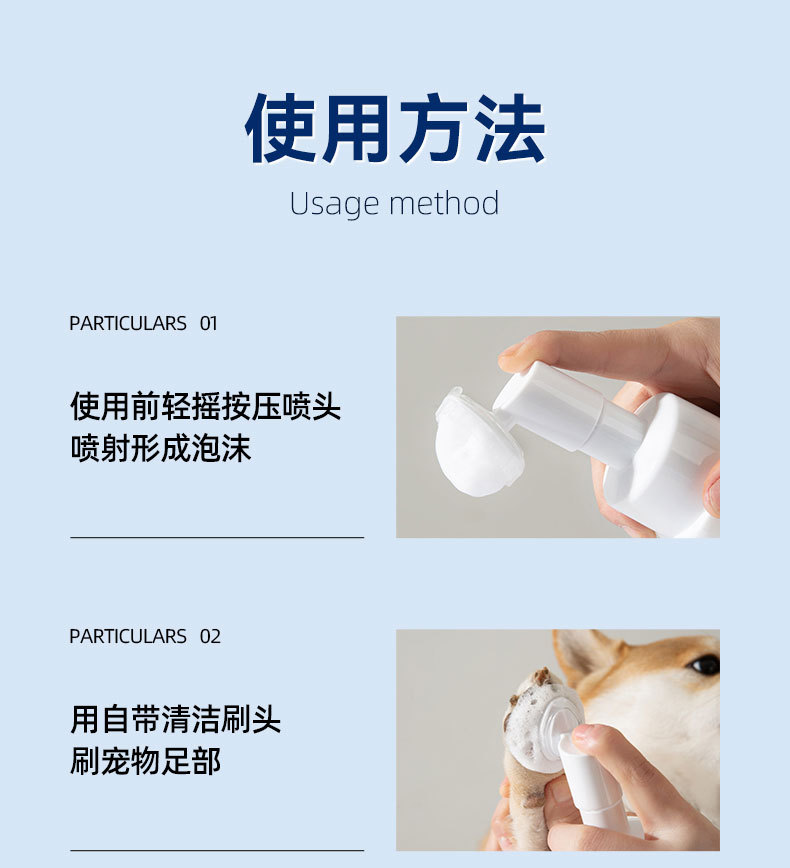 使用方法

Usage method

PARTICULARS 01

使用前轻摇按压喷头
喷射形成泡沫

PARTICULARS 02

用自带清洁刷头
刷宠物足部