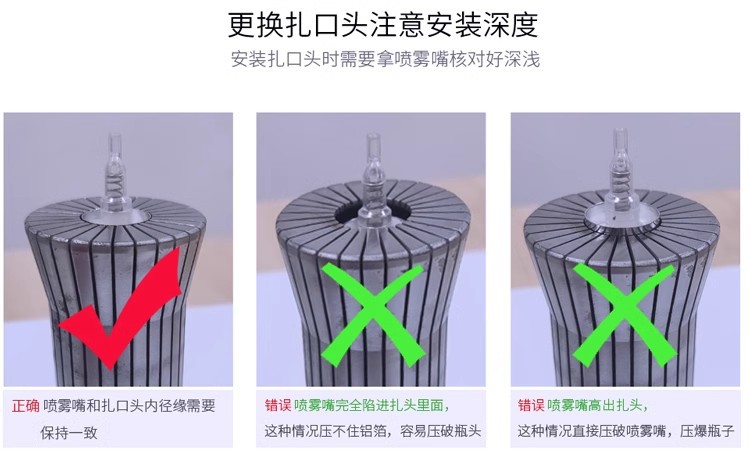 更换扎口头注意安装深度

安装扎口头时需要拿喷雾嘴核对好深浅

正确 喷雾嘴和扎口头内径缘需要保持一致

错误 喷雾嘴完全陷进扎头里面，这种情况压不住铝箔，容易压破瓶头

错误 喷雾嘴高出扎头，这种情况直接压破喷雾嘴，压爆瓶子