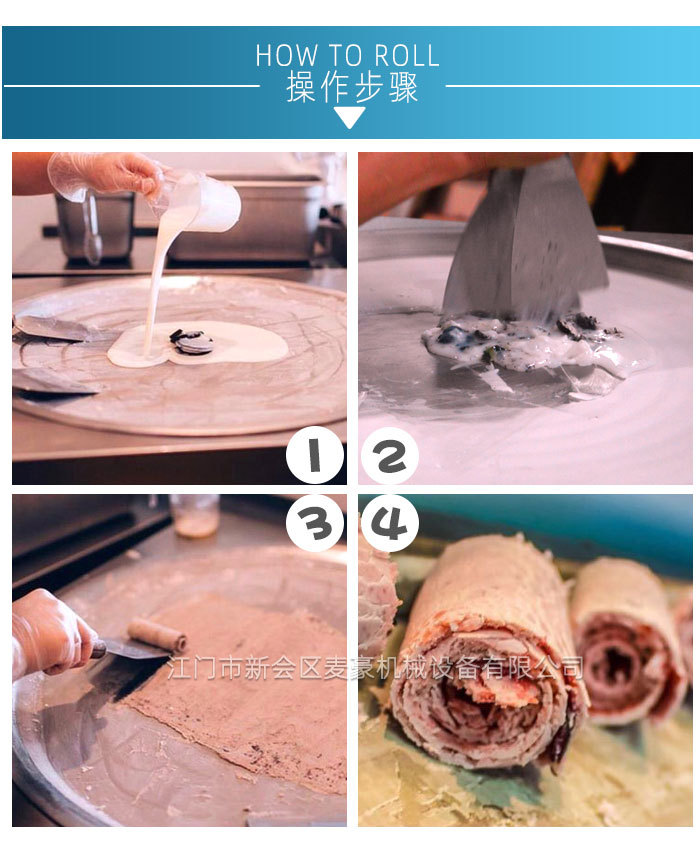 HOW TO ROLL
操作步骤

1
2
3
4

江门市新会区麦豪机械设备有限公司