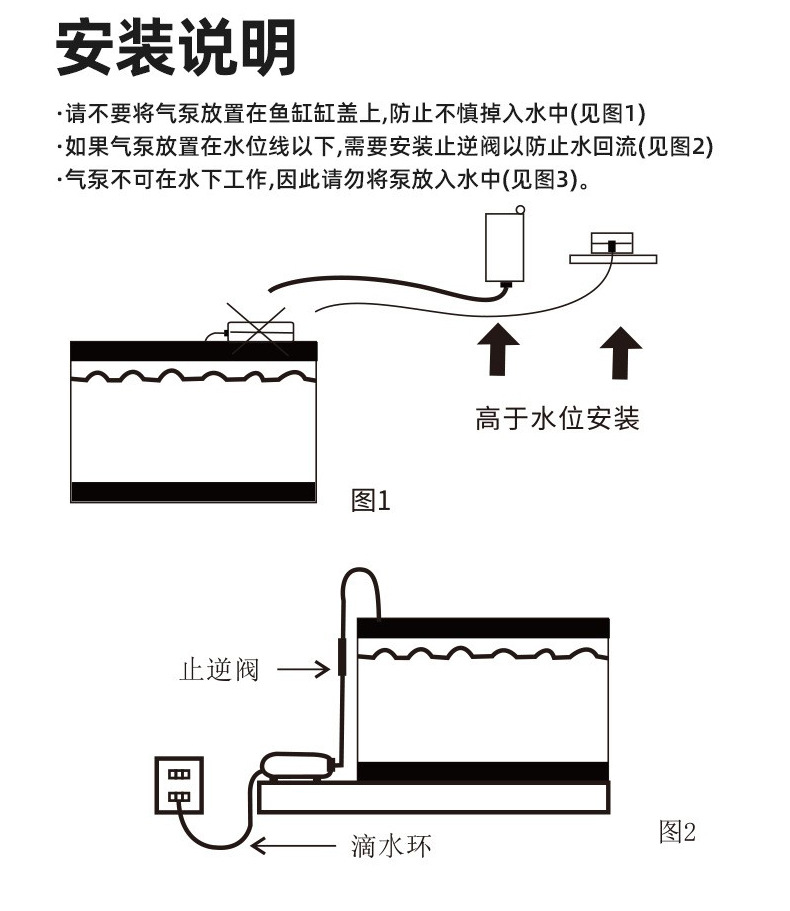 安装说明

·请不要将气泵放置在鱼缸缸盖上,防止不慎掉入水中(见图1)
·如果气泵放置在水位线以下,需要安装止逆阀以防止水回流(见图2)
·气泵不可在水下工作,因此请勿将泵放入水中(见图3)。

高于水位安装

图1

止逆阀

滴水环

图2