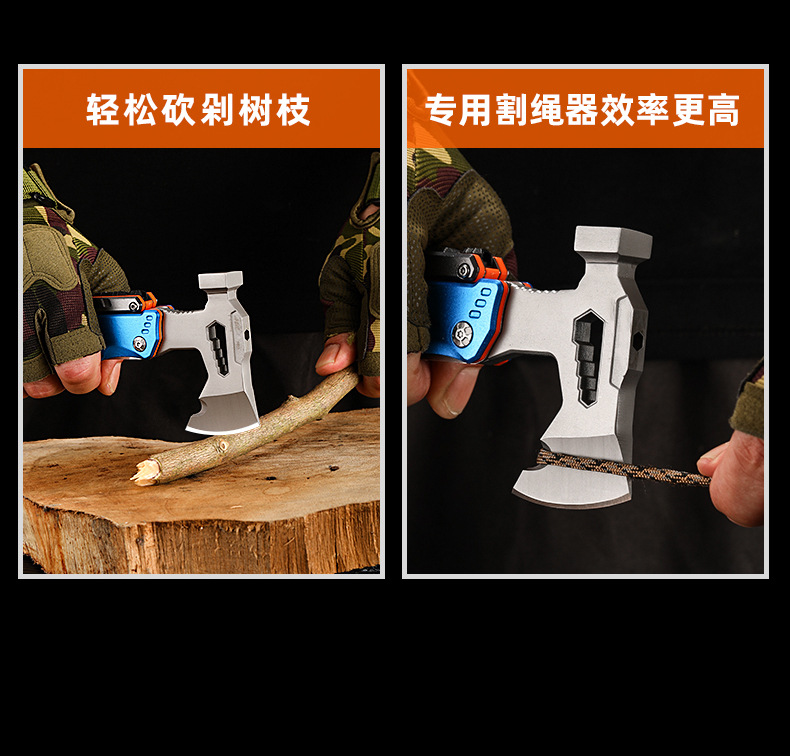 轻松砍剁树枝

专用割绳器效率更高