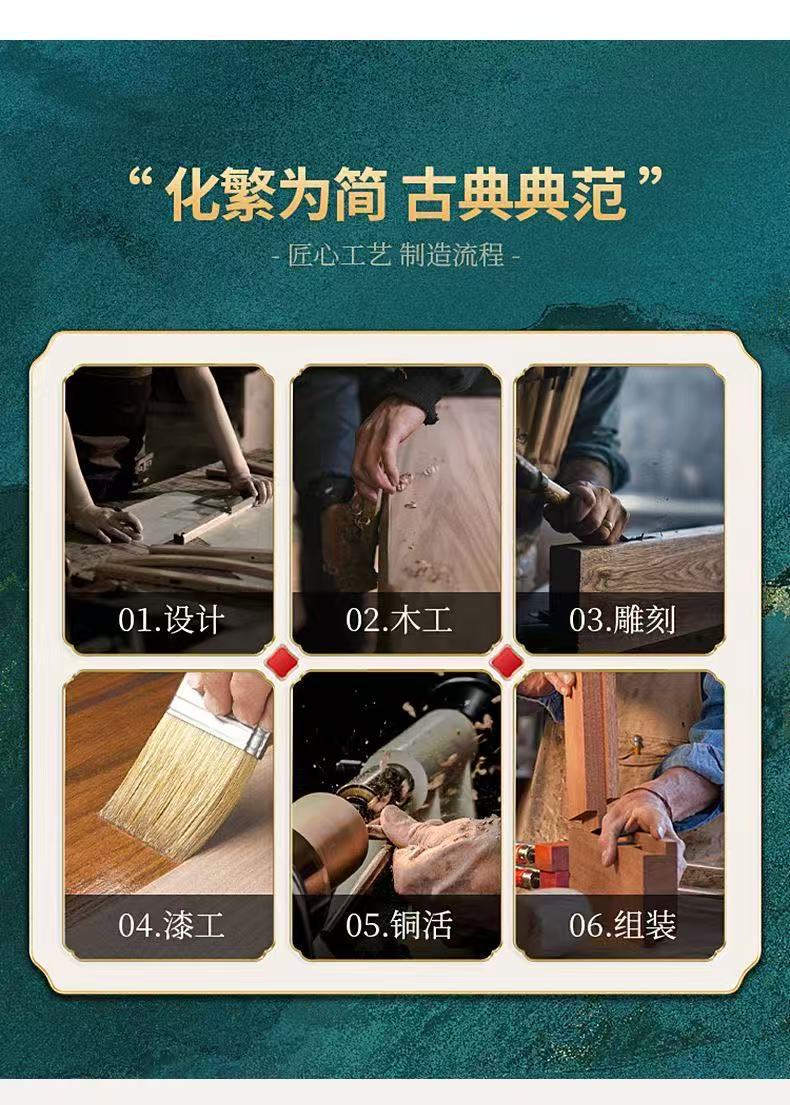 “化繁为简 古典典范”

- 匠心工艺 制造流程 -

01.设计

02.木工

03.雕刻

04.漆工

05.铜活

06.组装