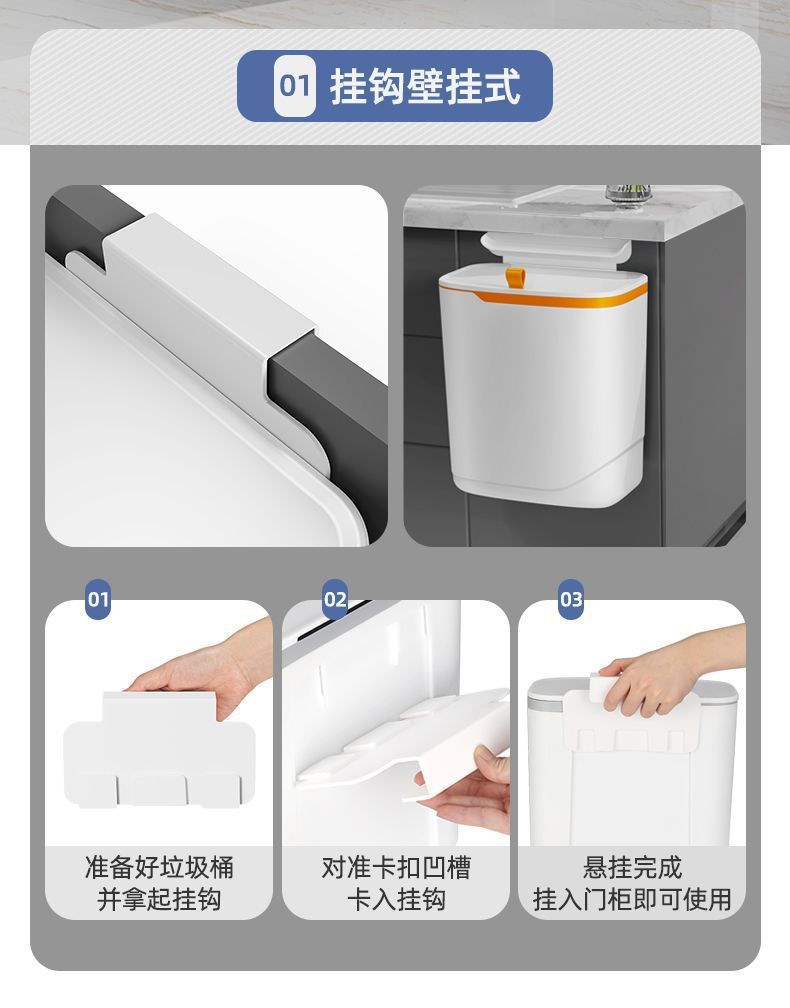 01 挂钩壁挂式

01
准备好垃圾桶
并拿起挂钩

02
对准卡扣凹槽
卡入挂钩

03
悬挂完成
挂入门柜即可使用