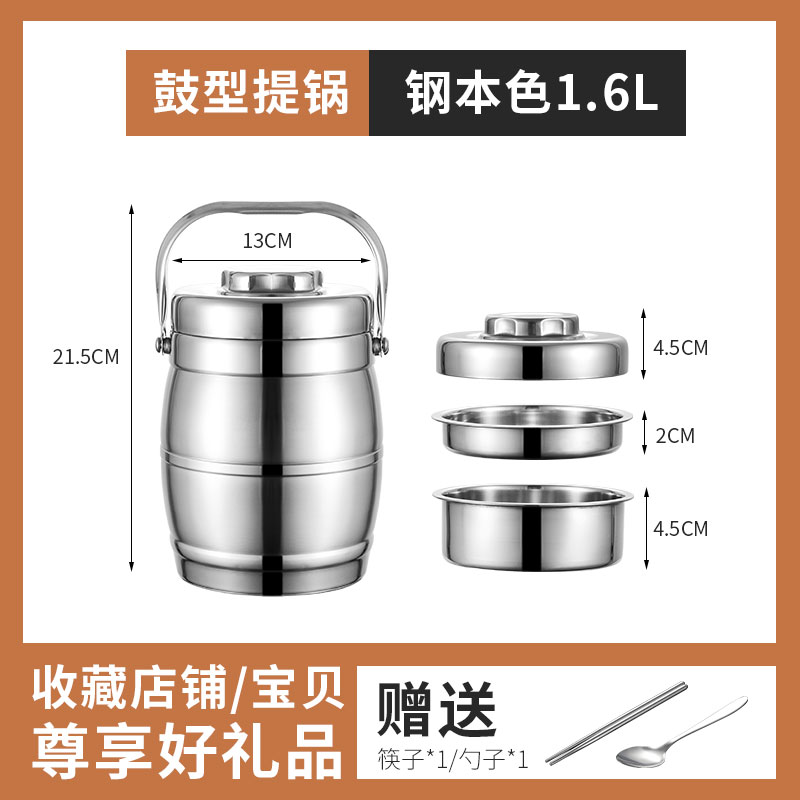 鼓型提锅 钢本色1.6L

13CM

21.5CM

4.5CM

2CM

4.5CM

收藏店铺/宝贝
尊享好礼品

赠送
筷子*1/勺子*1