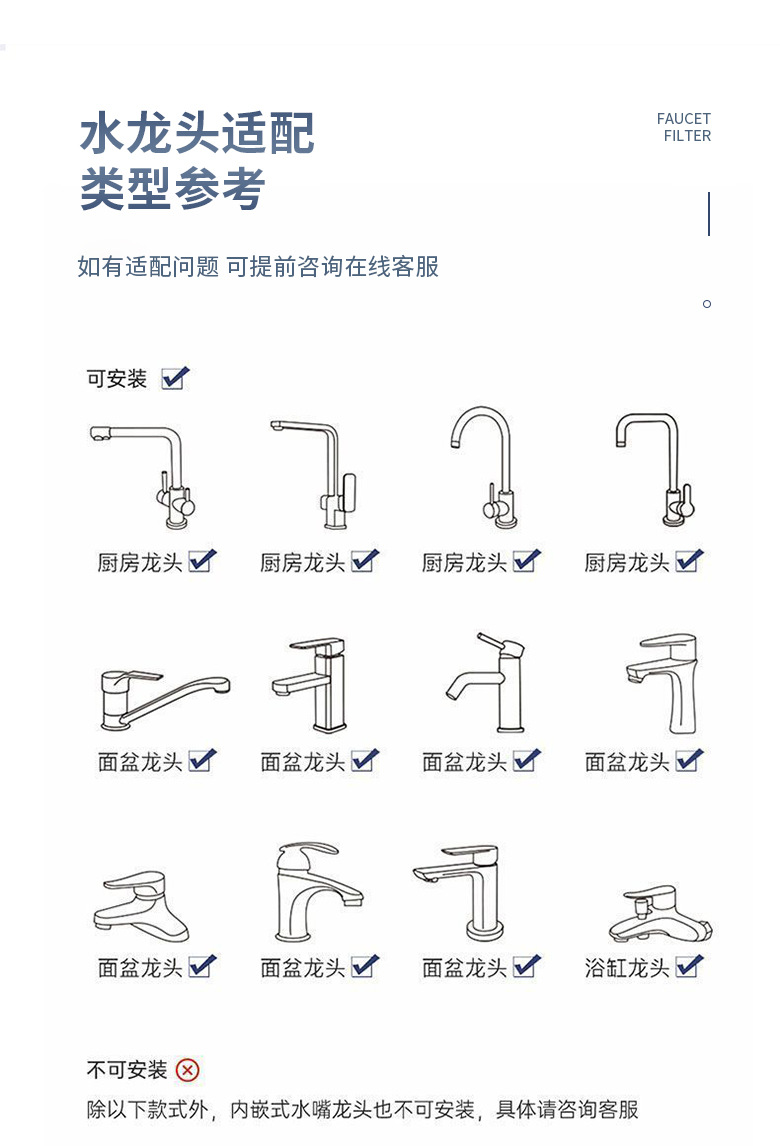 水龙头适配
类型参考

FAUCET
FILTER

如有适配问题 可提前咨询在线客服

可安装

厨房龙头 厨房龙头 厨房龙头 厨房龙头

面盆龙头 面盆龙头 面盆龙头 面盆龙头

面盆龙头 面盆龙头 面盆龙头 浴缸龙头

不可安装

除以下款式外，内嵌式水嘴龙头也不可安装，具体请咨询客服