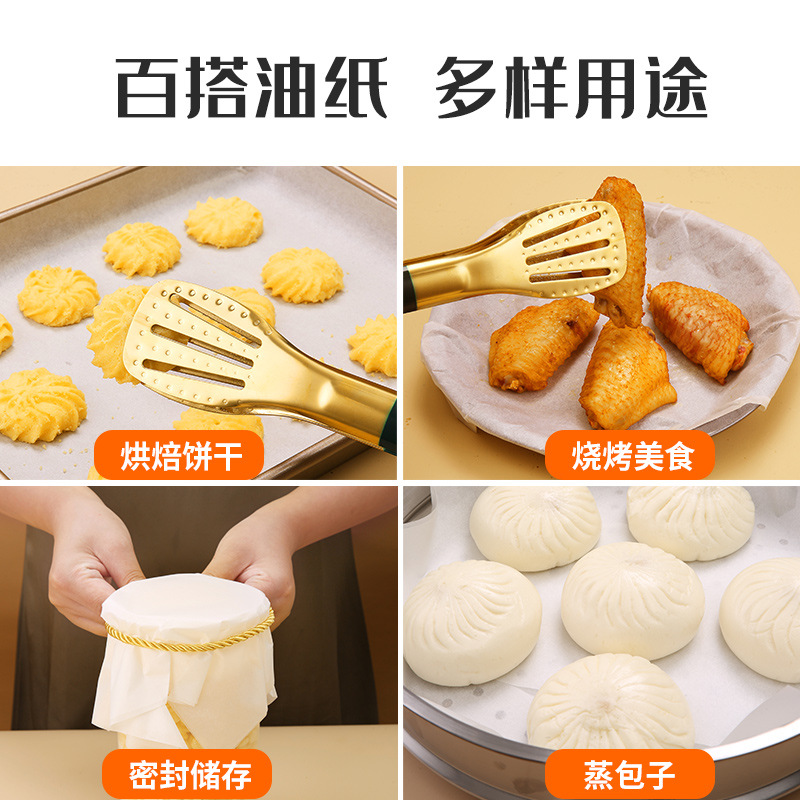 百搭油纸 多样用途

烘焙饼干

烧烤美食

密封储存

蒸包子