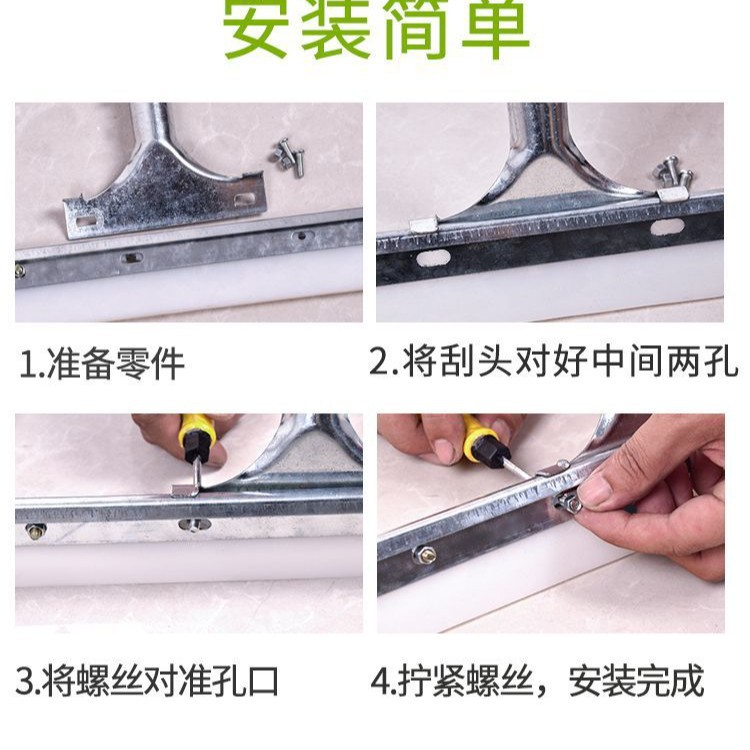 安装简单

1.准备零件

2.将刮头对好中间两孔

3.将螺丝对准孔口

4.拧紧螺丝，安装完成